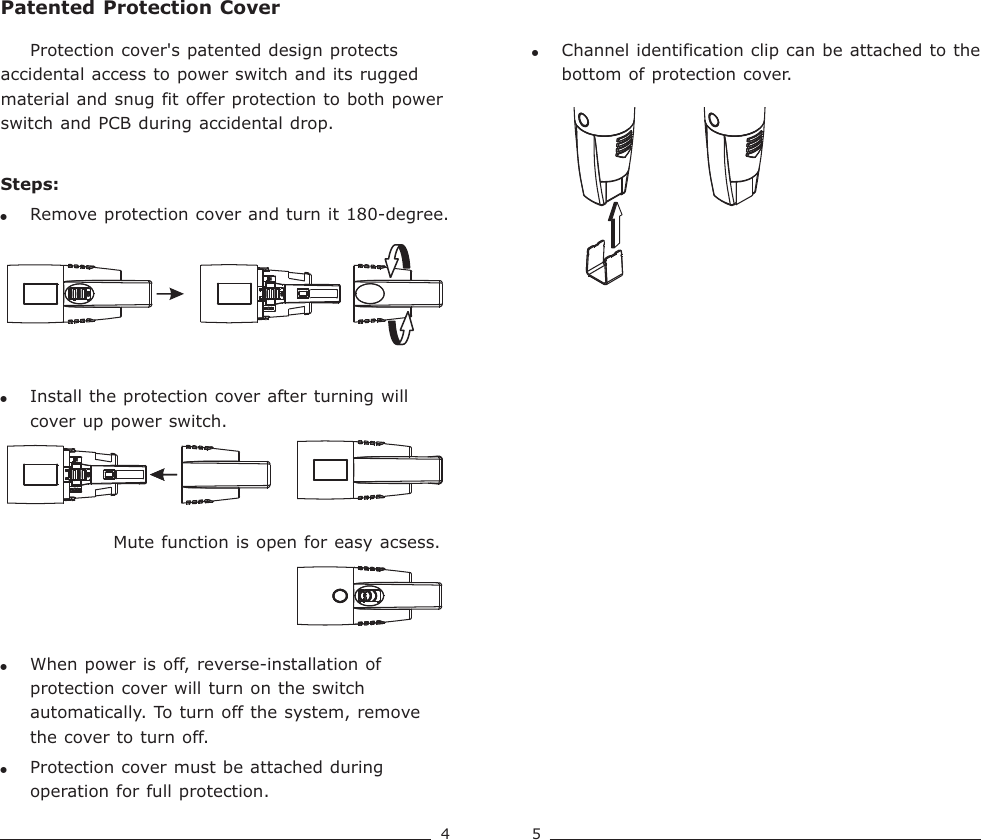 Patented Protection Cover

Protection cover's patented design protects accidental access to power switch and its rugged material and snug fit offer protection to both power switch and PCB during accidental drop.

Steps:

● Remove protection cover and turn it 180-degree.

● Install the protection cover after turning will cover up power switch.

Mute function is open for easy acsess.

● When power is off, reverse-installation of protection cover will turn on the switch automatically. To turn off the system, remove the cover to turn off.

● Protection cover must be attached during operation for full protection.

4

● Channel identification clip can be attached to the bottom of protection cover.

5