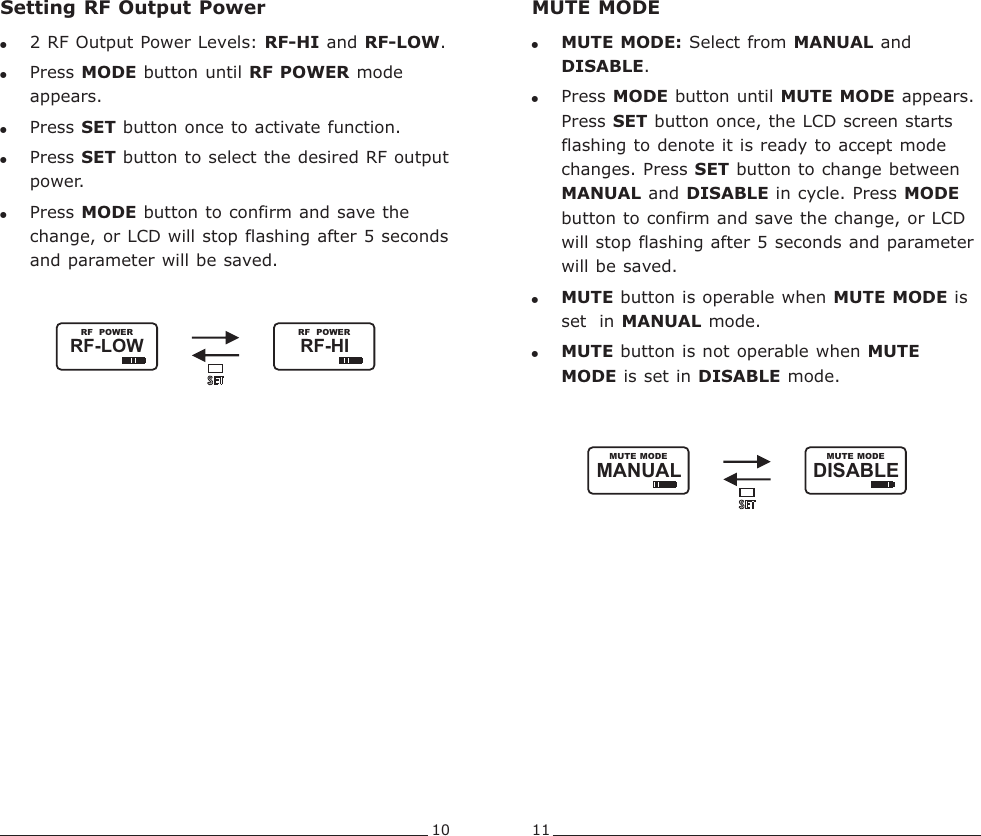 Setting RF Output Power

- 2 RF Output Power Levels: RF-HI and RF-LOW.
- Press MODE button until RF POWER mode appears.
- Press SET button once to activate function.
- Press SET button to select the desired RF output power.
- Press MODE button to confirm and save the change, or LCD will stop flashing after 5 seconds and parameter will be saved.

RF POWER
RF-LOW

SET

RF POWER
RF-HI

10

MUTE MODE

- MUTE MODE: Select from MANUAL and DISABLE.
- Press MODE button until MUTE MODE appears. Press SET button once, the LCD screen starts flashing to denote it is ready to accept mode changes. Press SET button to change between MANUAL and DISABLE in cycle. Press MODE button to confirm and save the change, or LCD will stop flashing after 5 seconds and parameter will be saved.
- MUTE button is operable when MUTE MODE is set in MANUAL mode.
- MUTE button is not operable when MUTE MODE is set in DISABLE mode.

MUTE MODE
MANUAL

SET

MUTE MODE
DISABLE

11