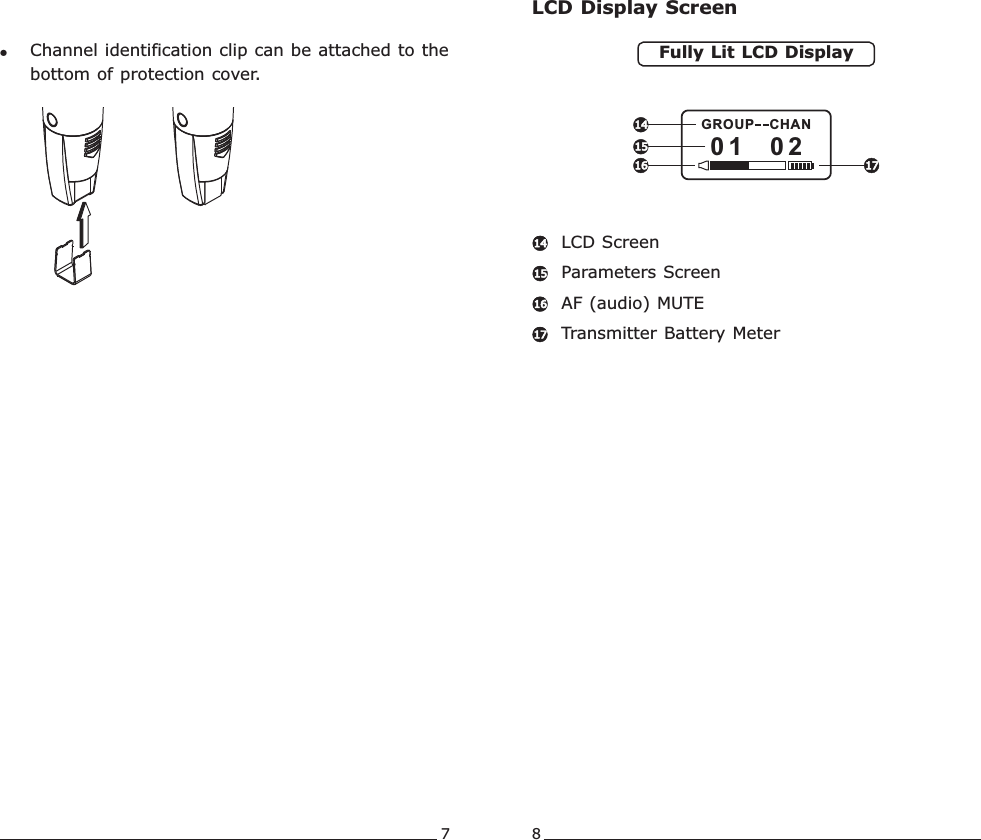 • Channel identification clip can be attached to the bottom of protection cover.

7

LCD Display Screen

Fully Lit LCD Display

14
15
16
GROUP--CHAN
01 02
17

14 LCD Screen
15 Parameters Screen
16 AF (audio) MUTE
17 Transmitter Battery Meter

8