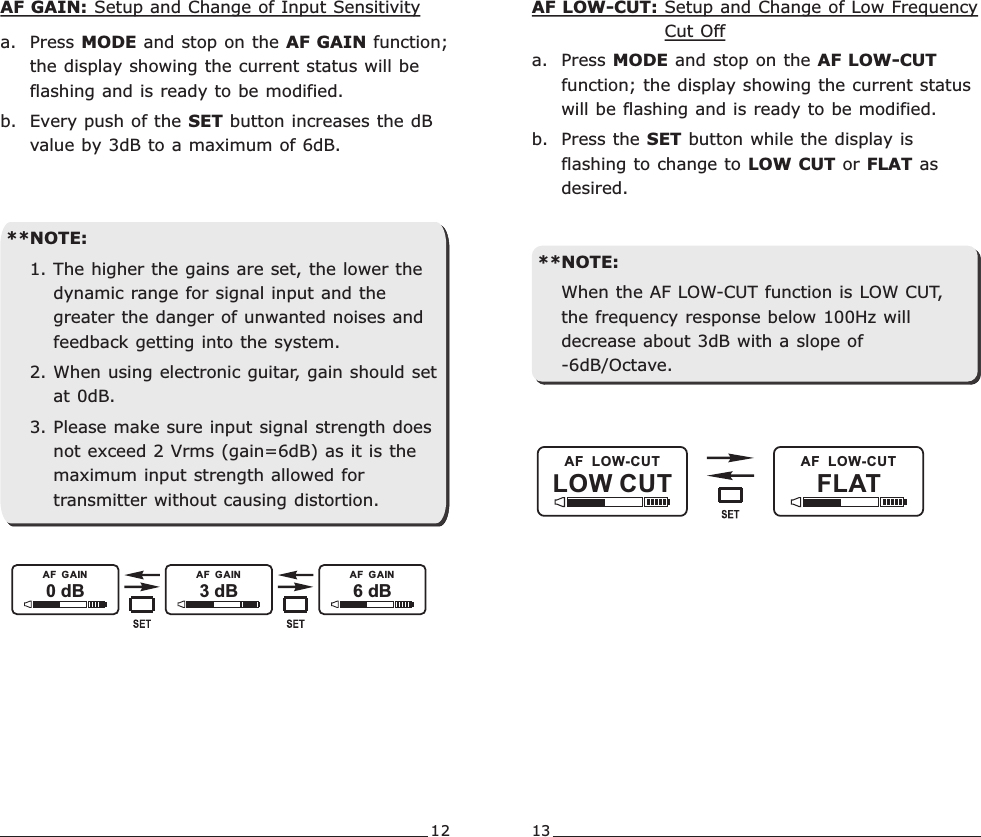 AF GAIN: Setup and Change of Input Sensitivity

a. Press MODE and stop on the AF GAIN function; the display showing the current status will be flashing and is ready to be modified.

b. Every push of the SET button increases the dB value by 3dB to a maximum of 6dB.

**NOTE:

1. The higher the gains are set, the lower the dynamic range for signal input and the greater the danger of unwanted noises and feedback getting into the system.

2. When using electronic guitar, gain should set at 0dB.

3. Please make sure input signal strength does not exceed 2 Vrms (gain=6dB) as it is the maximum input strength allowed for transmitter without causing distortion.

AF GAIN
0 dB

SET

AF GAIN
3 dB

SET

AF GAIN
6 dB

12

AF LOW-CUT: Setup and Change of Low Frequency Cut Off

a. Press MODE and stop on the AF LOW-CUT function; the display showing the current status will be flashing and is ready to be modified.

b. Press the SET button while the display is flashing to change to LOW CUT or FLAT as desired.

**NOTE:

When the AF LOW-CUT function is LOW CUT, the frequency response below 100Hz will decrease about 3dB with a slope of -6dB/Octave.

AF LOW-CUT
LOW CUT

SET

AF LOW-CUT
FLAT

13