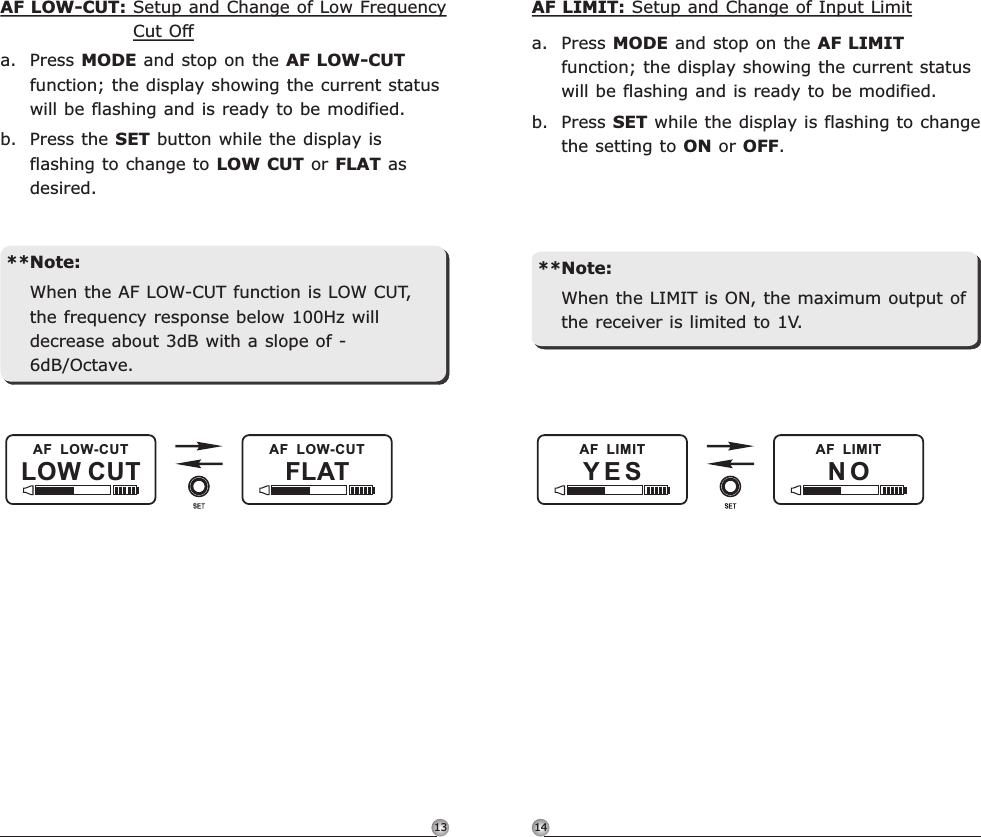 AF LOW-CUT: Setup and Change of Low Frequency Cut Off

a. Press MODE and stop on the AF LOW-CUT function; the display showing the current status will be flashing and is ready to be modified.

b. Press the SET button while the display is flashing to change to LOW CUT or FLAT as desired.

**Note:
When the AF LOW-CUT function is LOW CUT, the frequency response below 100Hz will decrease about 3dB with a slope of -6dB/Octave.

AF LOW-CUT
LOW CUT

SET

AF LOW-CUT
FLAT

13

AF LIMIT: Setup and Change of Input Limit

a. Press MODE and stop on the AF LIMIT function; the display showing the current status will be flashing and is ready to be modified.

b. Press SET while the display is flashing to change the setting to ON or OFF.

**Note:
When the LIMIT is ON, the maximum output of the receiver is limited to 1V.

AF LIMIT
YES

SET

AF LIMIT
NO

14