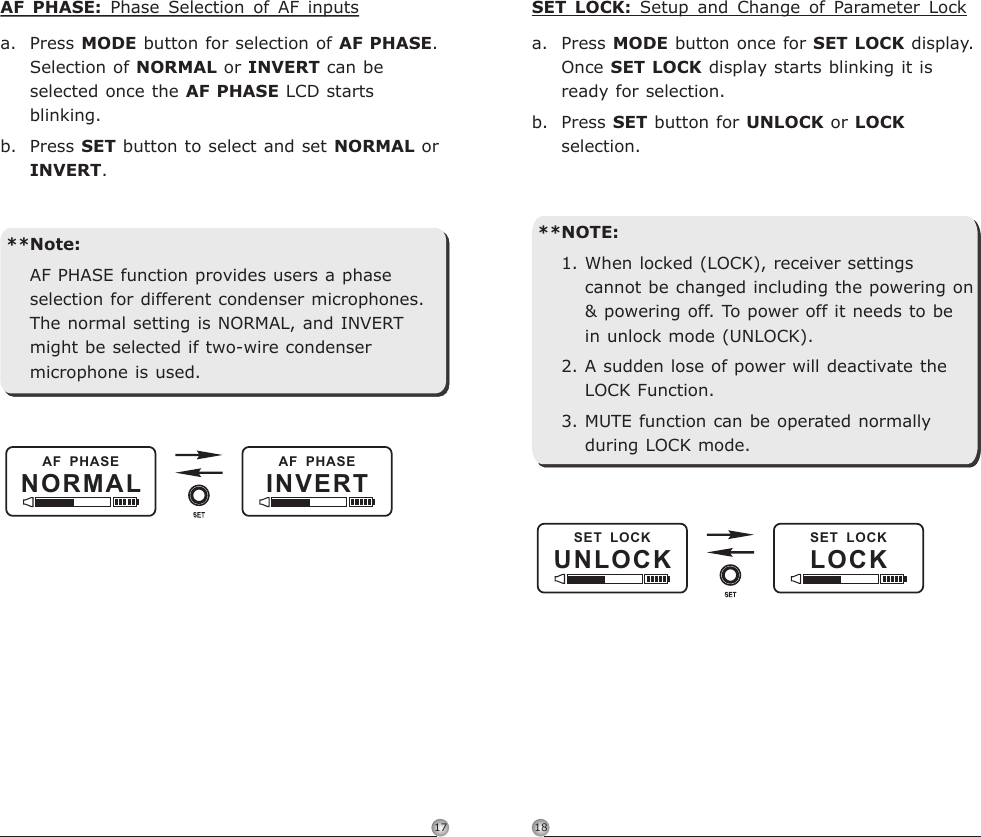 AF PHASE: Phase Selection of AF inputs

a. Press MODE button for selection of AF PHASE. Selection of NORMAL or INVERT can be selected once the AF PHASE LCD starts blinking.

b. Press SET button to select and set NORMAL or INVERT.

**Note:

AF PHASE function provides users a phase selection for different condenser microphones. The normal setting is NORMAL, and INVERT might be selected if two-wire condenser microphone is used.

AF PHASE
NORMAL

SET

AF PHASE
INVERT

17

SET LOCK: Setup and Change of Parameter Lock

a. Press MODE button once for SET LOCK display. Once SET LOCK display starts blinking it is ready for selection.

b. Press SET button for UNLOCK or LOCK selection.

**NOTE:

1. When locked (LOCK), receiver settings cannot be changed including the powering on & powering off. To power off it needs to be in unlock mode (UNLOCK).

2. A sudden lose of power will deactivate the LOCK Function.

3. MUTE function can be operated normally during LOCK mode.

SET LOCK
UNLOCK

SET

SET LOCK
LOCK

18