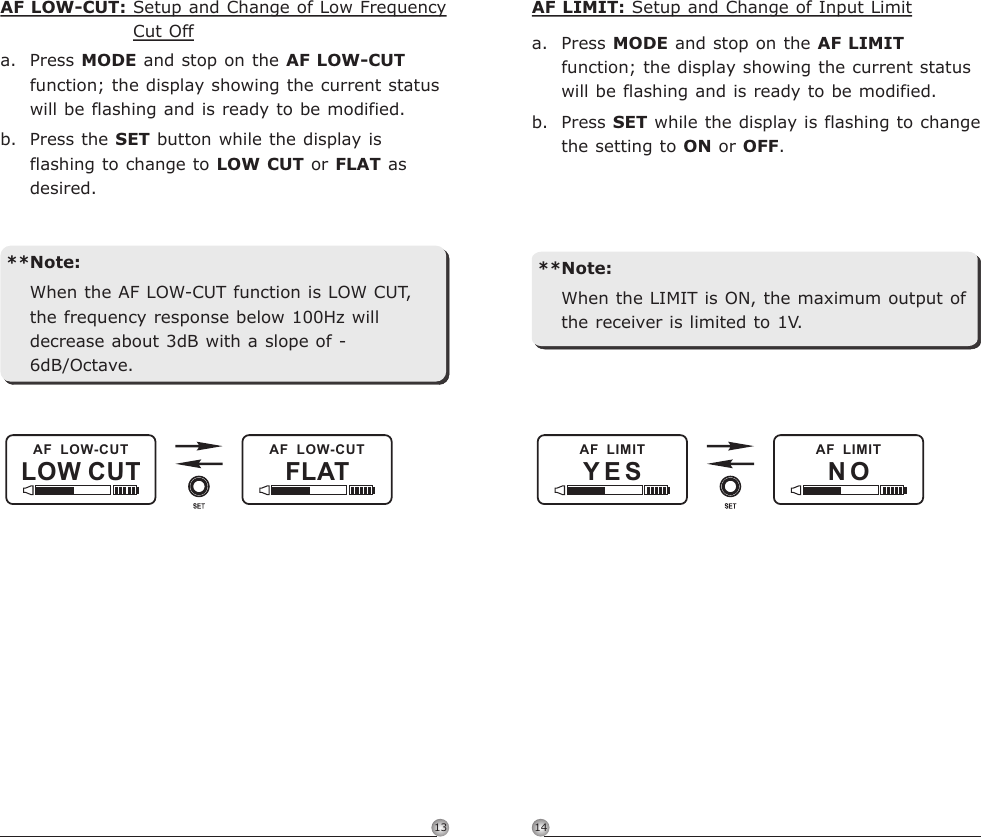 AF LOW-CUT: Setup and Change of Low Frequency Cut Off

a. Press MODE and stop on the AF LOW-CUT function; the display showing the current status will be flashing and is ready to be modified.

b. Press the SET button while the display is flashing to change to LOW CUT or FLAT as desired.

**Note:

When the AF LOW-CUT function is LOW CUT, the frequency response below 100Hz will decrease about 3dB with a slope of -6dB/Octave.

AF LOW-CUT
LOW CUT

SET

AF LOW-CUT
FLAT

13

AF LIMIT: Setup and Change of Input Limit

a. Press MODE and stop on the AF LIMIT function; the display showing the current status will be flashing and is ready to be modified.

b. Press SET while the display is flashing to change the setting to ON or OFF.

**Note:

When the LIMIT is ON, the maximum output of the receiver is limited to 1V.

AF LIMIT
YES

SET

AF LIMIT
NO

14