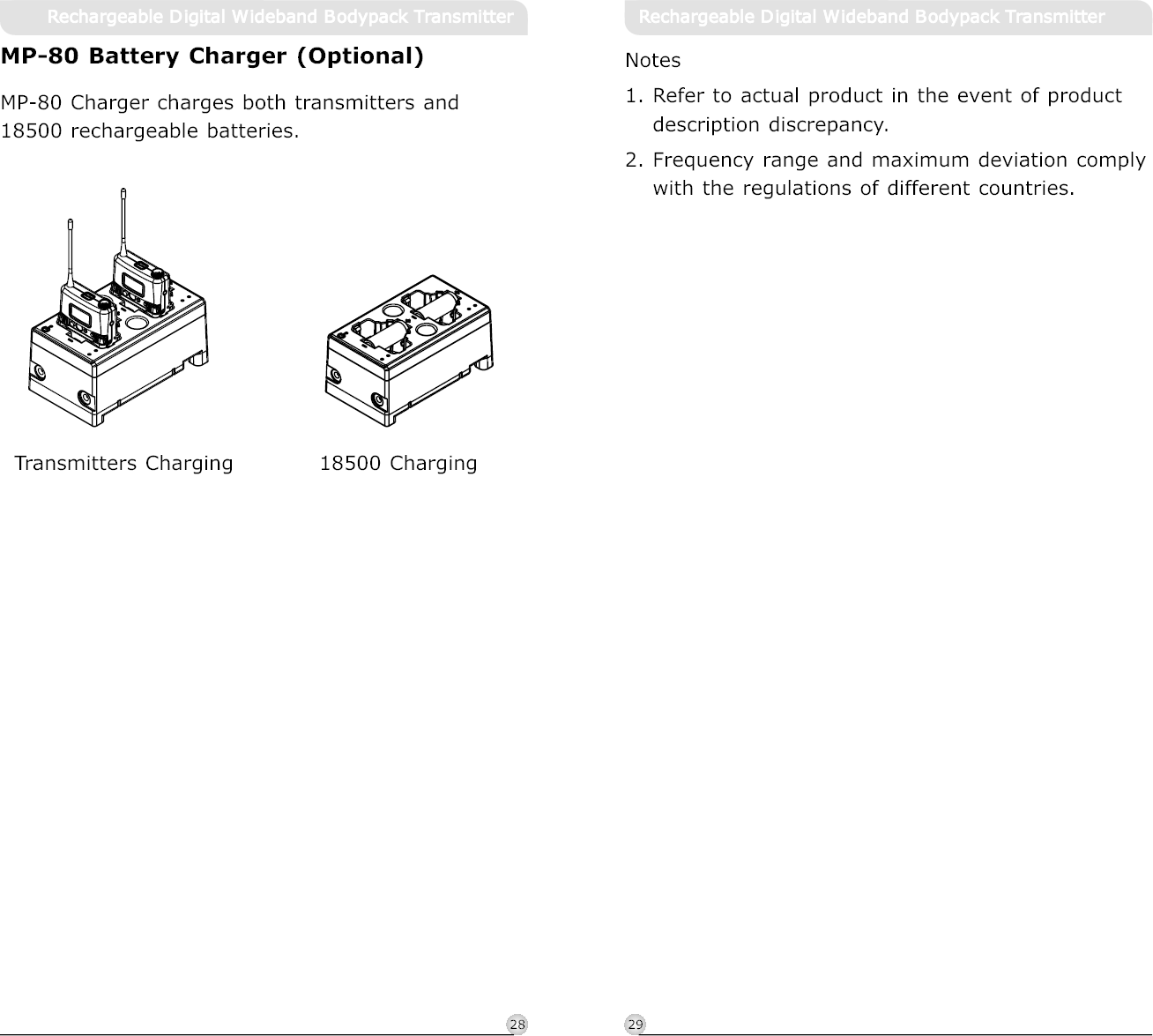 Rechargeable Digital Wideband Bodypack Transmitter

MP-80 Battery Charger (Optional)

MP-80 Charger charges both transmitters and 18500 rechargeable batteries.

Transmitters Charging

18500 Charging

28

Rechargeable Digital Wideband Bodypack Transmitter

Notes

1. Refer to actual product in the event of product description discrepancy.

2. Frequency range and maximum deviation comply with the regulations of different countries.

29