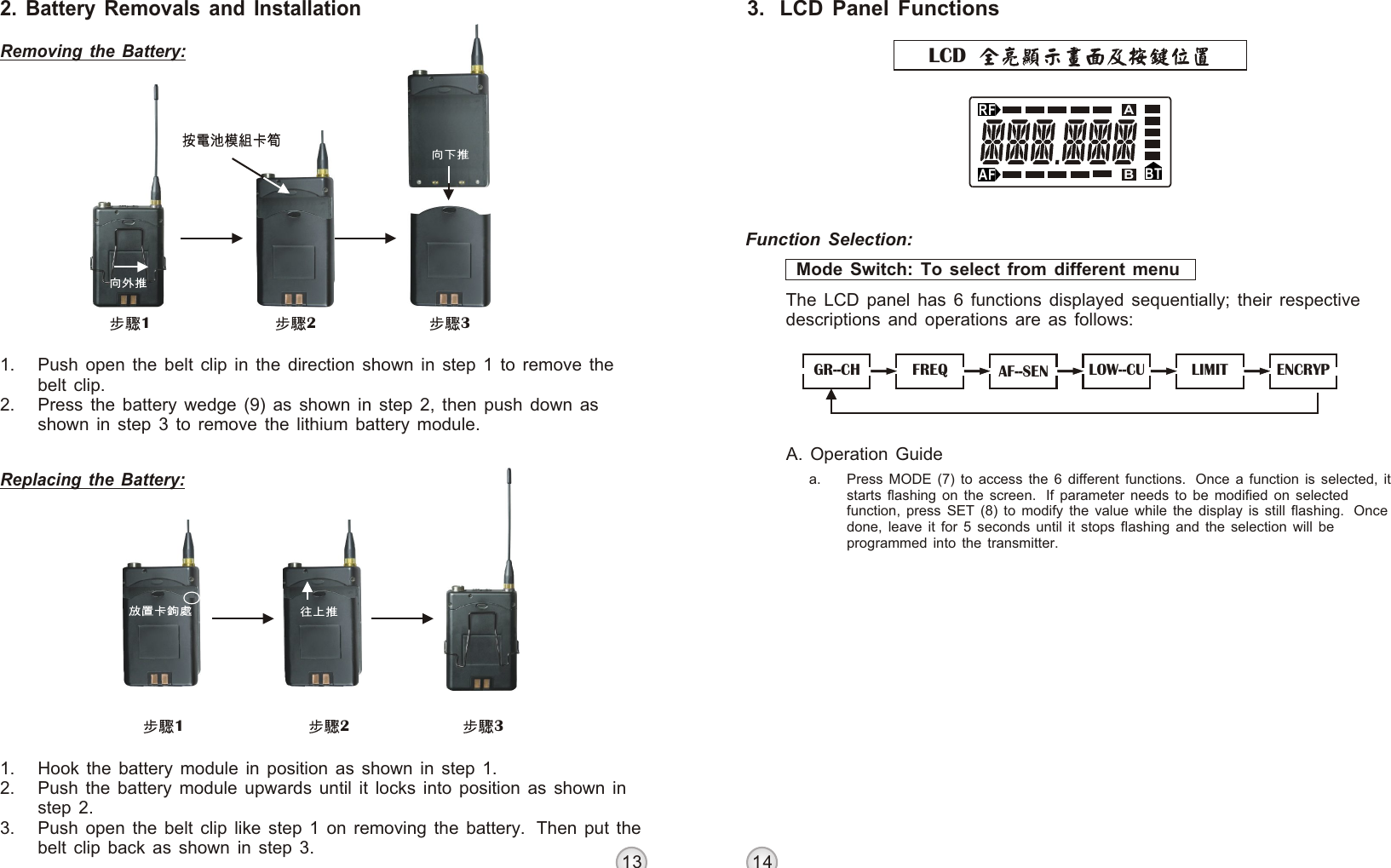 2. Battery Removals and Installation

Removing the Battery:

按電池模組卡筍

向下推

向外推

步驟1

步驟2

步驟3

1. Push open the belt clip in the direction shown in step 1 to remove the belt clip.
2. Press the battery wedge (9) as shown in step 2, then push down as shown in step 3 to remove the lithium battery module.

Replacing the Battery:

放置卡鉤處

往上推

步驟1

步驟2

步驟3

1. Hook the battery module in position as shown in step 1.
2. Push the battery module upwards until it locks into position as shown in step 2.
3. Push open the belt clip like step 1 on removing the battery. Then put the belt clip back as shown in step 3.

13

3. LCD Panel Functions

LCD 全亮顯示畫面及按鍵位置

RF A

AF B BT

Function Selection:

Mode Switch: To select from different menu

The LCD panel has 6 functions displayed sequentially; their respective descriptions and operations are as follows:

GR--CH FREQ AF--SEN LOW--CU LIMIT ENCRYP

A. Operation Guide

a. Press MODE (7) to access the 6 different functions. Once a function is selected, it starts flashing on the screen. If parameter needs to be modified on selected function, press SET (8) to modify the value while the display is still flashing. Once done, leave it for 5 seconds until it stops flashing and the selection will be programmed into the transmitter.

14