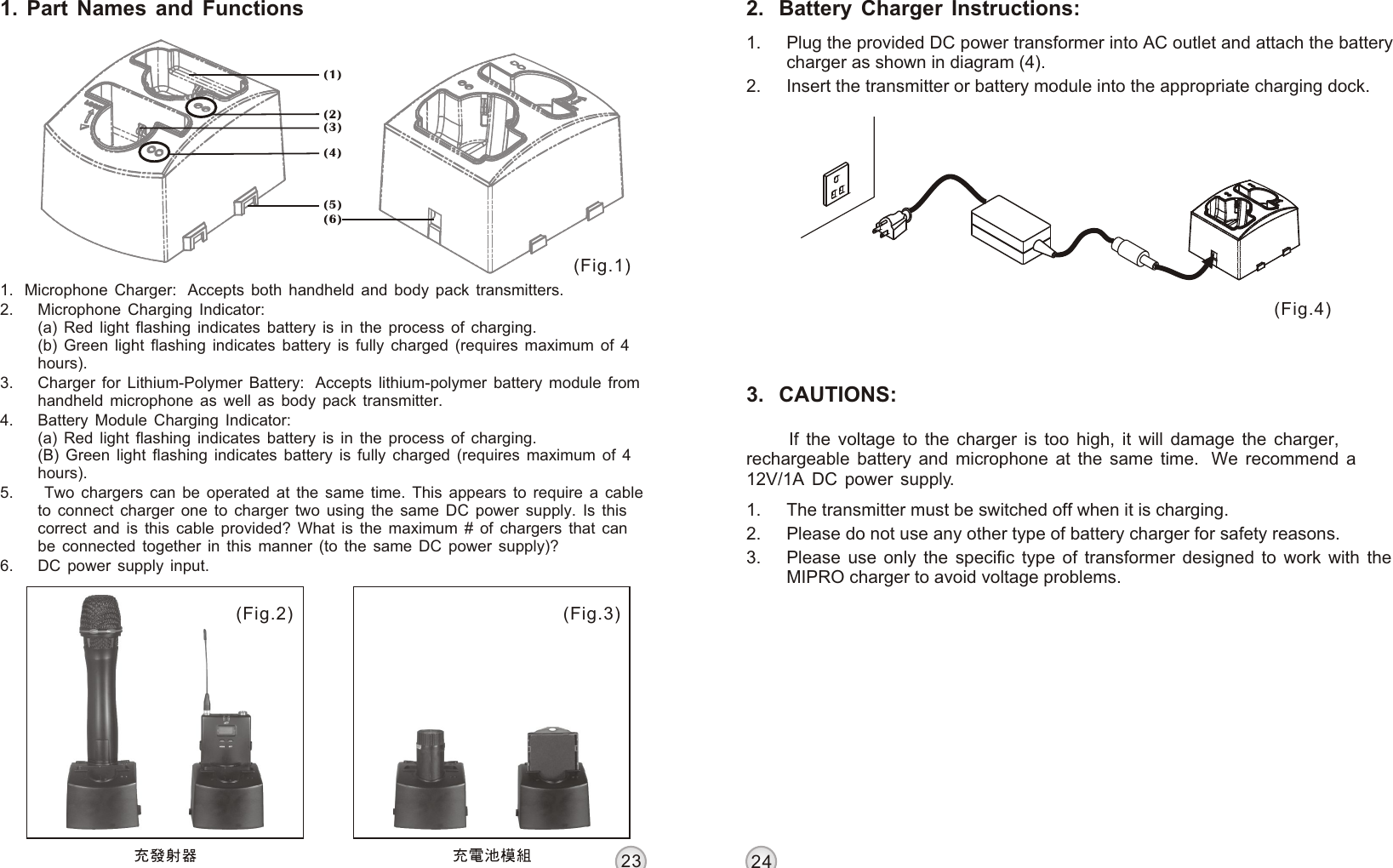 1. Part Names and Functions

(1)
(2)
(3)
(4)
(5)
(6)

(Fig.1)

1. Microphone Charger: Accepts both handheld and body pack transmitters.
2. Microphone Charging Indicator:
(a) Red light flashing indicates battery is in the process of charging.
(b) Green light flashing indicates battery is fully charged (requires maximum of 4 hours).
3. Charger for Lithium-Polymer Battery: Accepts lithium-polymer battery module from handheld microphone as well as body pack transmitter.
4. Battery Module Charging Indicator:
(a) Red light flashing indicates battery is in the process of charging.
(B) Green light flashing indicates battery is fully charged (requires maximum of 4 hours).
5. Two chargers can be operated at the same time. This appears to require a cable to connect charger one to charger two using the same DC power supply. Is this correct and is this cable provided? What is the maximum # of chargers that can be connected together in this manner (to the same DC power supply)?
6. DC power supply input.

(Fig.2)

(Fig.3)

充發射器

充電池模組

23

2. Battery Charger Instructions:

1. Plug the provided DC power transformer into AC outlet and attach the battery charger as shown in diagram (4).
2. Insert the transmitter or battery module into the appropriate charging dock.

(Fig.4)

3. CAUTIONS:

If the voltage to the charger is too high, it will damage the charger, rechargeable battery and microphone at the same time. We recommend a 12V/1A DC power supply.

1. The transmitter must be switched off when it is charging.
2. Please do not use any other type of battery charger for safety reasons.
3. Please use only the specific type of transformer designed to work with the MIPRO charger to avoid voltage problems.

24