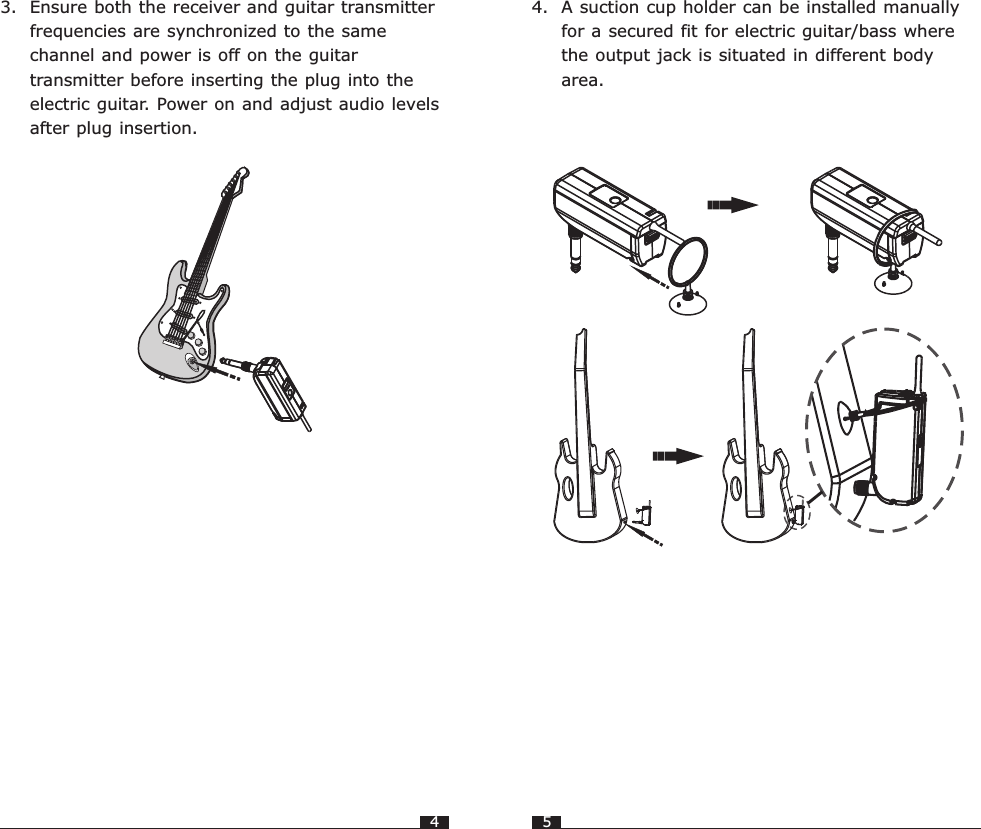 3. Ensure both the receiver and guitar transmitter frequencies are synchronized to the same channel and power is off on the guitar transmitter before inserting the plug into the electric guitar. Power on and adjust audio levels after plug insertion.

4

4. A suction cup holder can be installed manually for a secured fit for electric guitar/bass where the output jack is situated in different body area.

5