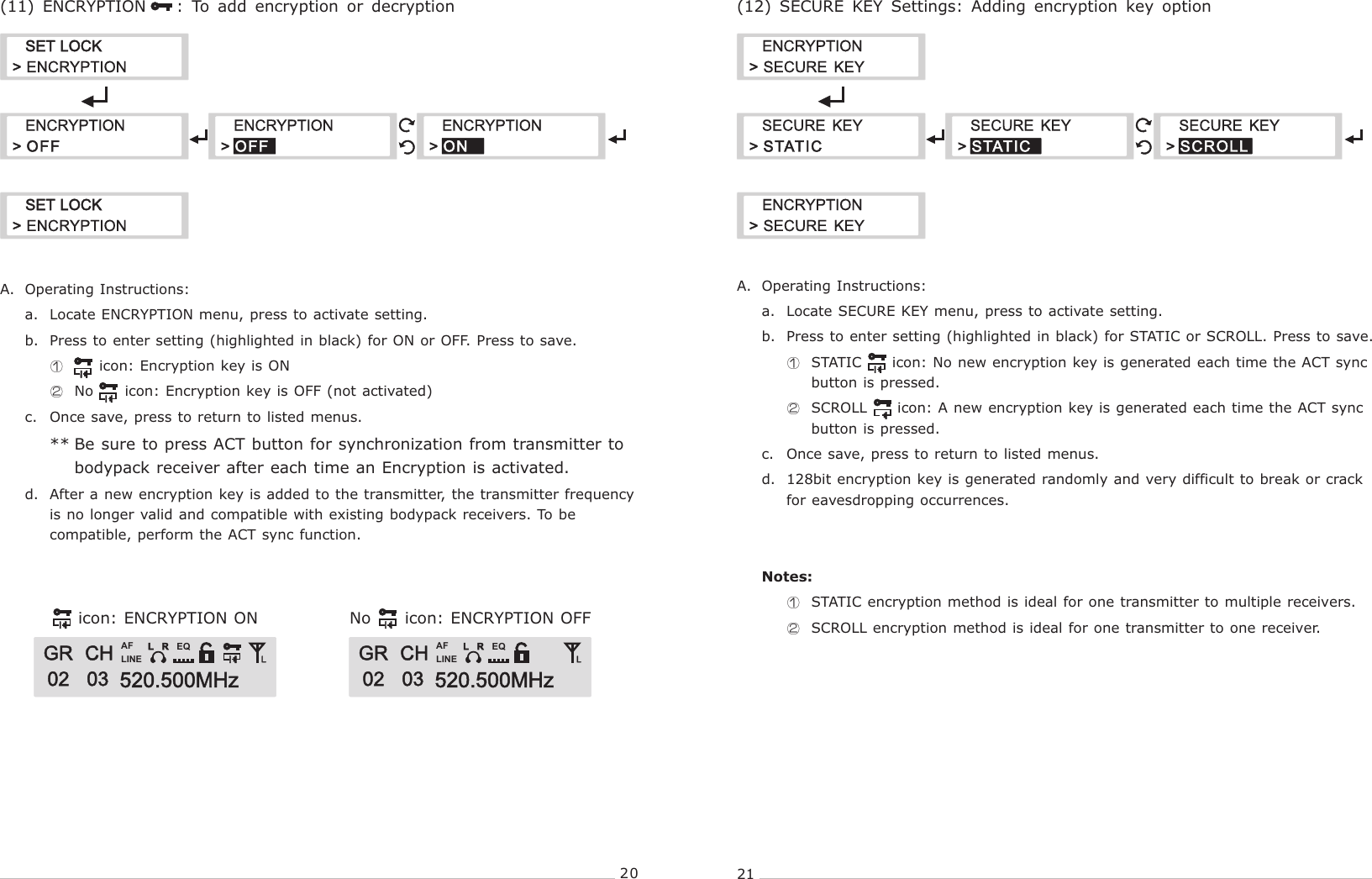 (11) ENCRYPTION : To add encryption or decryption

SET LOCK
> ENCRYPTION

ENCRYPTION
> OFF

ENCRYPTION
> OFF

ENCRYPTION
> ON

SET LOCK
> ENCRYPTION

A. Operating Instructions:

a. Locate ENCRYPTION menu, press to activate setting.

b. Press to enter setting (highlighted in black) for ON or OFF. Press to save.

① icon: Encryption key is ON

② No icon: Encryption key is OFF (not activated)

c. Once save, press to return to listed menus.

** Be sure to press ACT button for synchronization from transmitter to bodypack receiver after each time an Encryption is activated.

d. After a new encryption key is added to the transmitter, the transmitter frequency is no longer valid and compatible with existing bodypack receivers. To be compatible, perform the ACT sync function.

icon: ENCRYPTION ON

GR CH AF LINE L R EQ L
02 03 520.500MHz

No icon: ENCRYPTION OFF

GR CH AF LINE L R EQ L
02 03 520.500MHz

20

(12) SECURE KEY Settings: Adding encryption key option

ENCRYPTION
> SECURE KEY

SECURE KEY
> STATIC

SECURE KEY
> STATIC

SECURE KEY
> SCROLL

ENCRYPTION
> SECURE KEY

A. Operating Instructions:

a. Locate SECURE KEY menu, press to activate setting.

b. Press to enter setting (highlighted in black) for STATIC or SCROLL. Press to save.

① STATIC icon: No new encryption key is generated each time the ACT sync button is pressed.

② SCROLL icon: A new encryption key is generated each time the ACT sync button is pressed.

c. Once save, press to return to listed menus.

d. 128bit encryption key is generated randomly and very difficult to break or crack for eavesdropping occurrences.

Notes:

① STATIC encryption method is ideal for one transmitter to multiple receivers.

② SCROLL encryption method is ideal for one transmitter to one receiver.

21