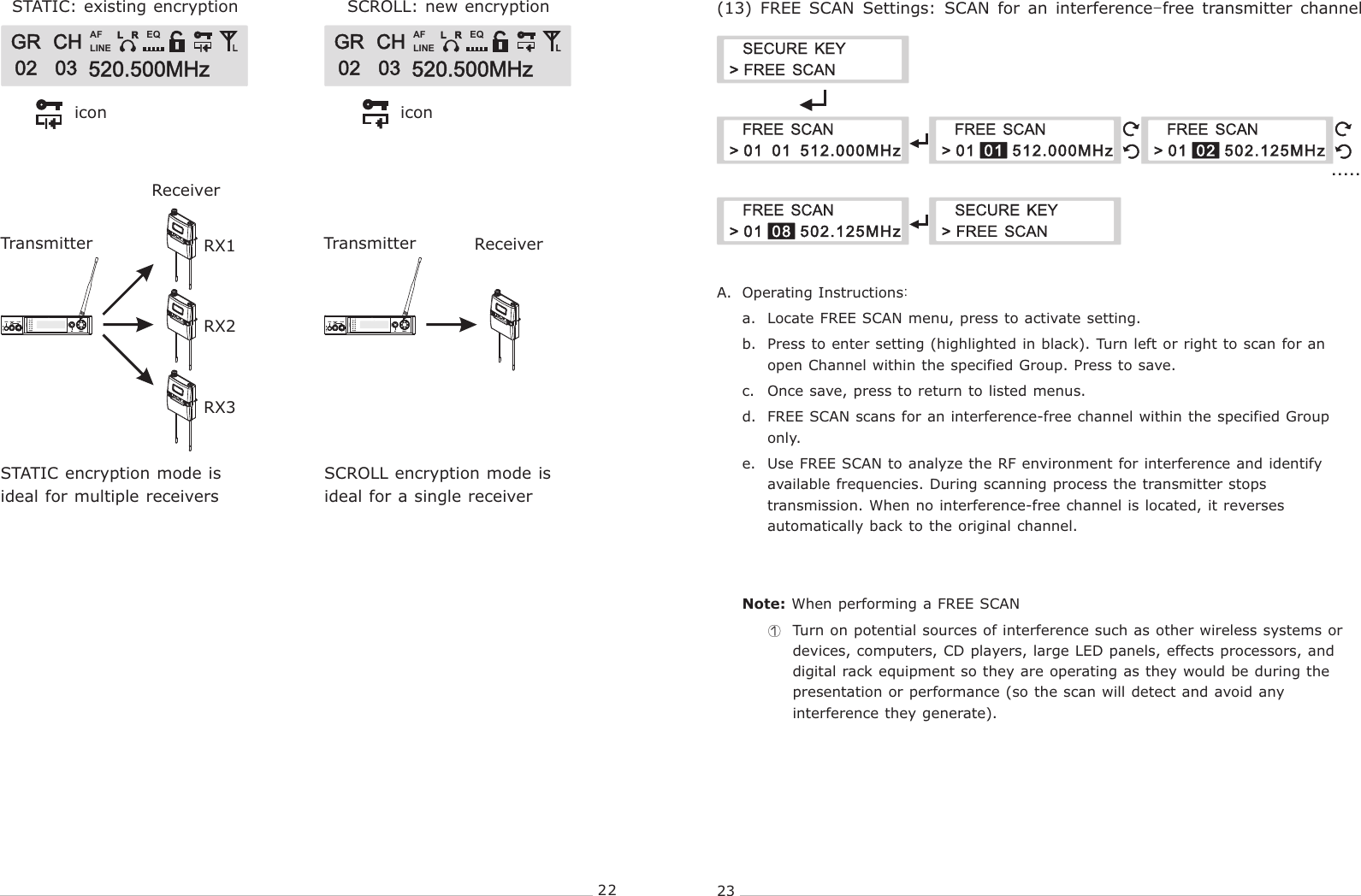 STATIC: existing encryption

GR CH AF LINE L R EQ L
02 03 520.500MHz

icon

Receiver

Transmitter

RX1

RX2

RX3

STATIC encryption mode is ideal for multiple receivers

SCROLL: new encryption

GR CH AF LINE L R EQ L
02 03 520.500MHz

icon

Transmitter

Receiver

SCROLL encryption mode is ideal for a single receiver

22

(13) FREE SCAN Settings: SCAN for an interference-free transmitter channel

SECURE KEY
> FREE SCAN

FREE SCAN
> 01 01 512.000MHz

FREE SCAN
> 01 01 512.000MHz

FREE SCAN
> 01 02 502.125MHz

.....

FREE SCAN
> 01 08 502.125MHz

SECURE KEY
> FREE SCAN

A. Operating Instructions:

a. Locate FREE SCAN menu, press to activate setting.

b. Press to enter setting (highlighted in black). Turn left or right to scan for an open Channel within the specified Group. Press to save.

c. Once save, press to return to listed menus.

d. FREE SCAN scans for an interference-free channel within the specified Group only.

e. Use FREE SCAN to analyze the RF environment for interference and identify available frequencies. During scanning process the transmitter stops transmission. When no interference-free channel is located, it reverses automatically back to the original channel.

Note: When performing a FREE SCAN

① Turn on potential sources of interference such as other wireless systems or devices, computers, CD players, large LED panels, effects processors, and digital rack equipment so they are operating as they would be during the presentation or performance (so the scan will detect and avoid any interference they generate).

23