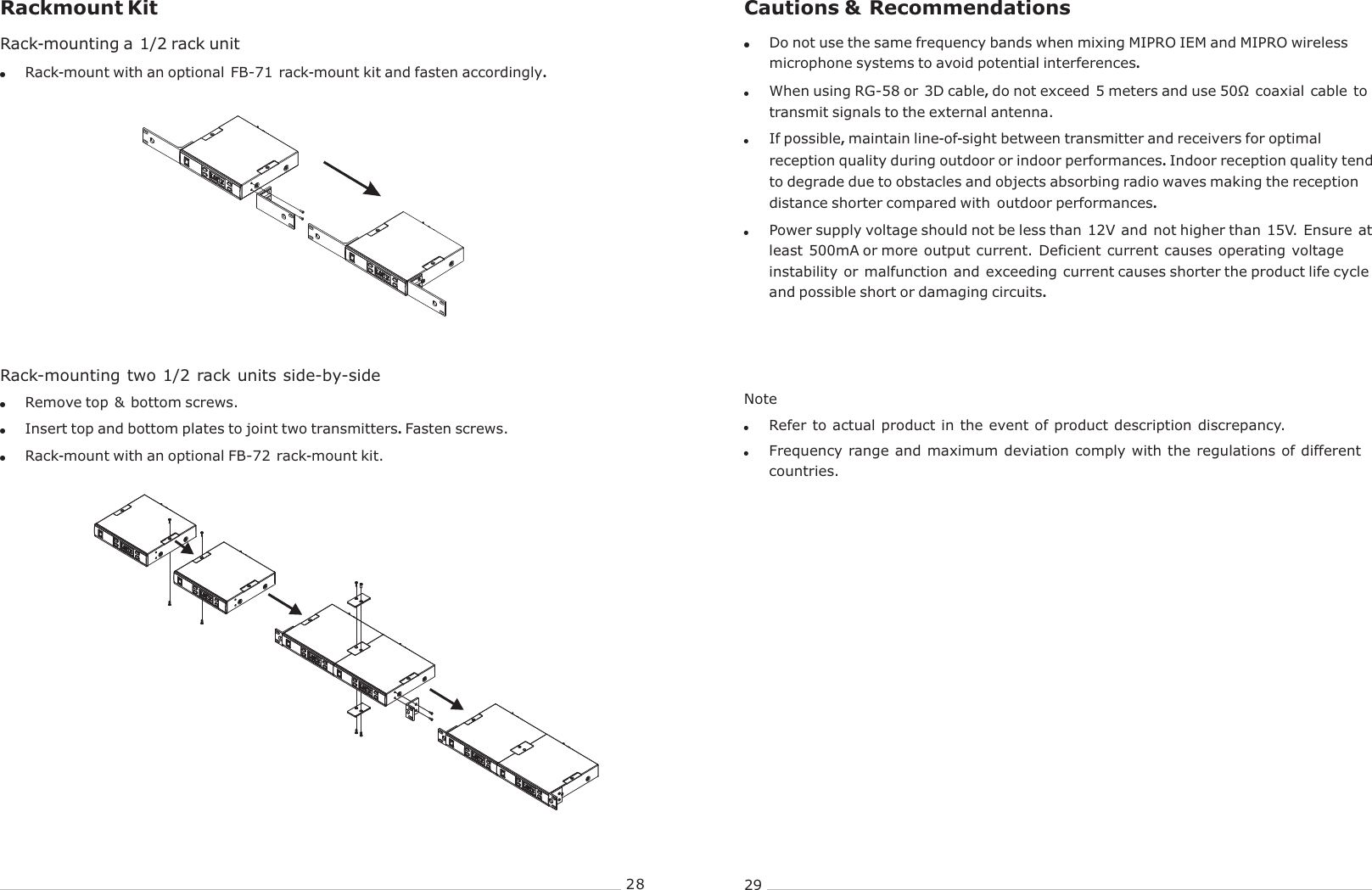 Rackmount Kit

Rack-mounting a 1/2 rack unit

- Rack-mount with an optional FB-71 rack-mount kit and fasten accordingly.

Rack-mounting two 1/2 rack units side-by-side

- Remove top & bottom screws.
- Insert top and bottom plates to joint two transmitters. Fasten screws.
- Rack-mount with an optional FB-72 rack-mount kit.

28

Cautions & Recommendations

- Do not use the same frequency bands when mixing MIPRO IEM and MIPRO wireless microphone systems to avoid potential interferences.
- When using RG-58 or 3D cable, do not exceed 5 meters and use 50Ω coaxial cable to transmit signals to the external antenna.
- If possible, maintain line-of-sight between transmitter and receivers for optimal reception quality during outdoor or indoor performances. Indoor reception quality tend to degrade due to obstacles and objects absorbing radio waves making the reception distance shorter compared with outdoor performances.
- Power supply voltage should not be less than 12V and not higher than 15V. Ensure at least 500mA or more output current. Deficient current causes operating voltage instability or malfunction and exceeding current causes shorter the product life cycle and possible short or damaging circuits.

Note

- Refer to actual product in the event of product description discrepancy.
- Frequency range and maximum deviation comply with the regulations of different countries.

29