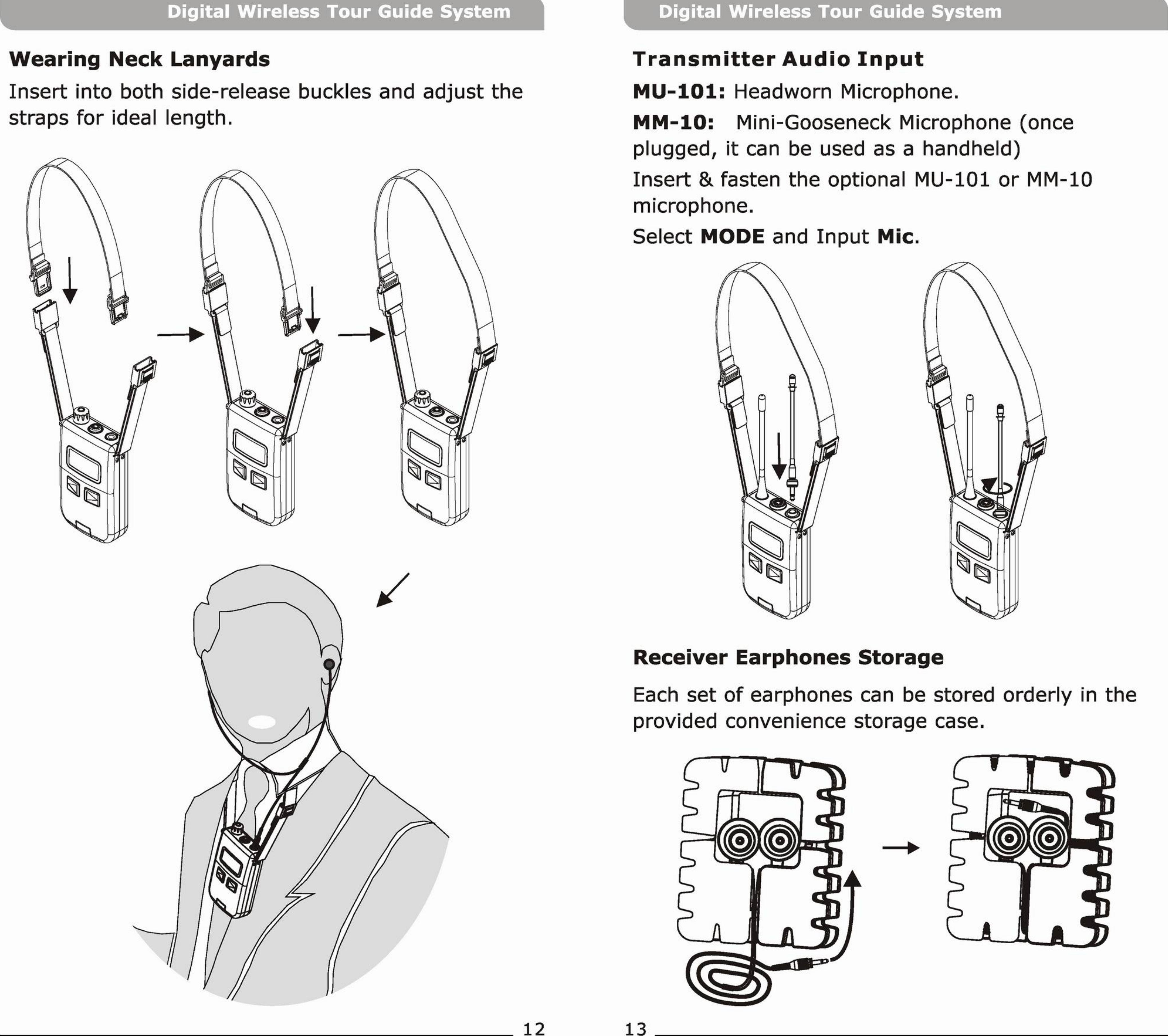 Digital Wireless Tour Guide System

Wearing Neck Lanyards

Insert into both side-release buckles and adjust the straps for ideal length.

12

Digital Wireless Tour Guide System

Transmitter Audio Input

MU-101: Headworn Microphone.

MM-10: Mini-Gooseneck Microphone (once plugged, it can be used as a handheld)

Insert & fasten the optional MU-101 or MM-10 microphone.

Select MODE and Input Mic.

Receiver Earphones Storage

Each set of earphones can be stored orderly in the provided convenience storage case.

13