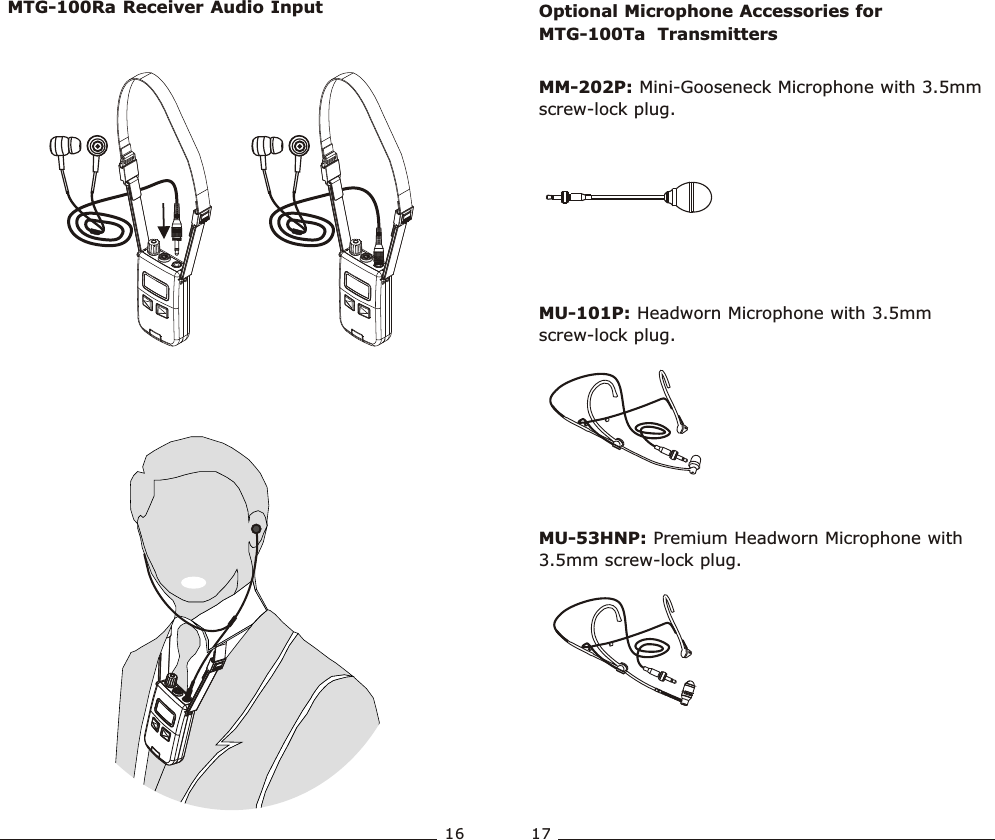 MTG-100Ra Receiver Audio Input

16

Optional Microphone Accessories for MTG-100Ta Transmitters

MM-202P: Mini-Gooseneck Microphone with 3.5mm screw-lock plug.

MU-101P: Headworn Microphone with 3.5mm screw-lock plug.

MU-53HNP: Premium Headworn Microphone with 3.5mm screw-lock plug.

17