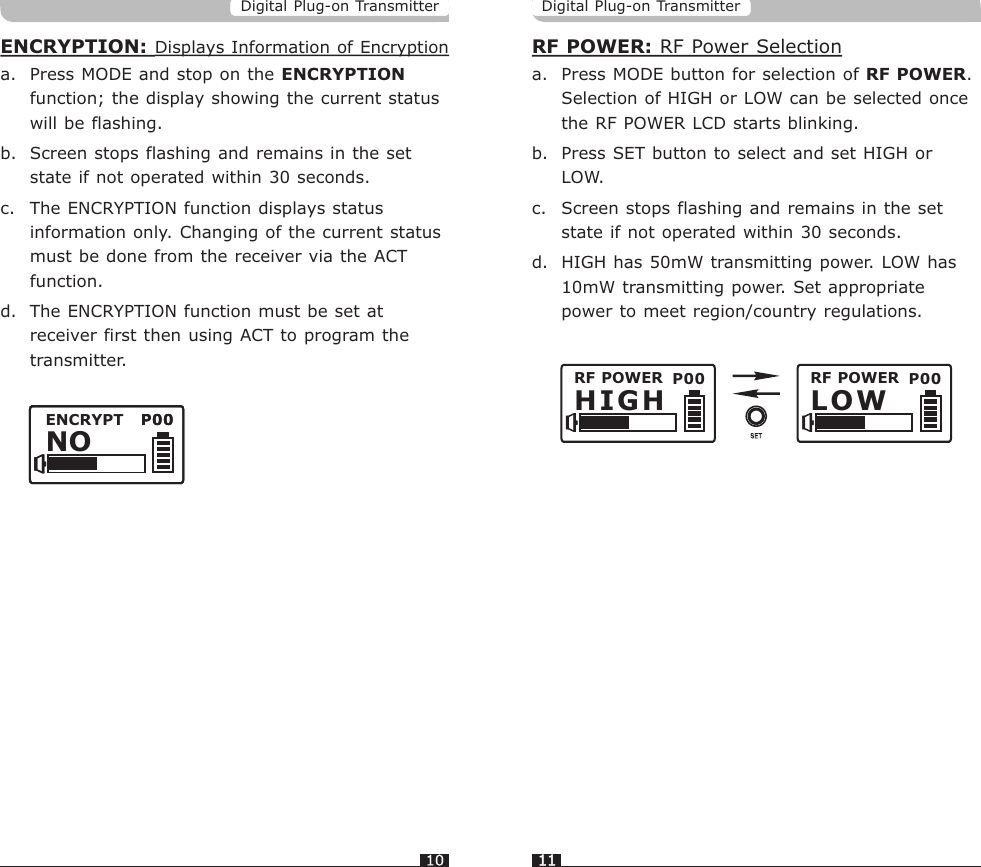 Digital Plug-on Transmitter

ENCRYPTION: Displays Information of Encryption

a. Press MODE and stop on the ENCRYPTION function; the display showing the current status will be flashing.

b. Screen stops flashing and remains in the set state if not operated within 30 seconds.

c. The ENCRYPTION function displays status information only. Changing of the current status must be done from the receiver via the ACT function.

d. The ENCRYPTION function must be set at receiver first then using ACT to program the transmitter.

ENCRYPT P00
NO

10

Digital Plug-on Transmitter

RF POWER: RF Power Selection

a. Press MODE button for selection of RF POWER. Selection of HIGH or LOW can be selected once the RF POWER LCD starts blinking.

b. Press SET button to select and set HIGH or LOW.

c. Screen stops flashing and remains in the set state if not operated within 30 seconds.

d. HIGH has 50mW transmitting power. LOW has 10mW transmitting power. Set appropriate power to meet region/country regulations.

RF POWER P00
HIGH

SET

RF POWER P00
LOW

11