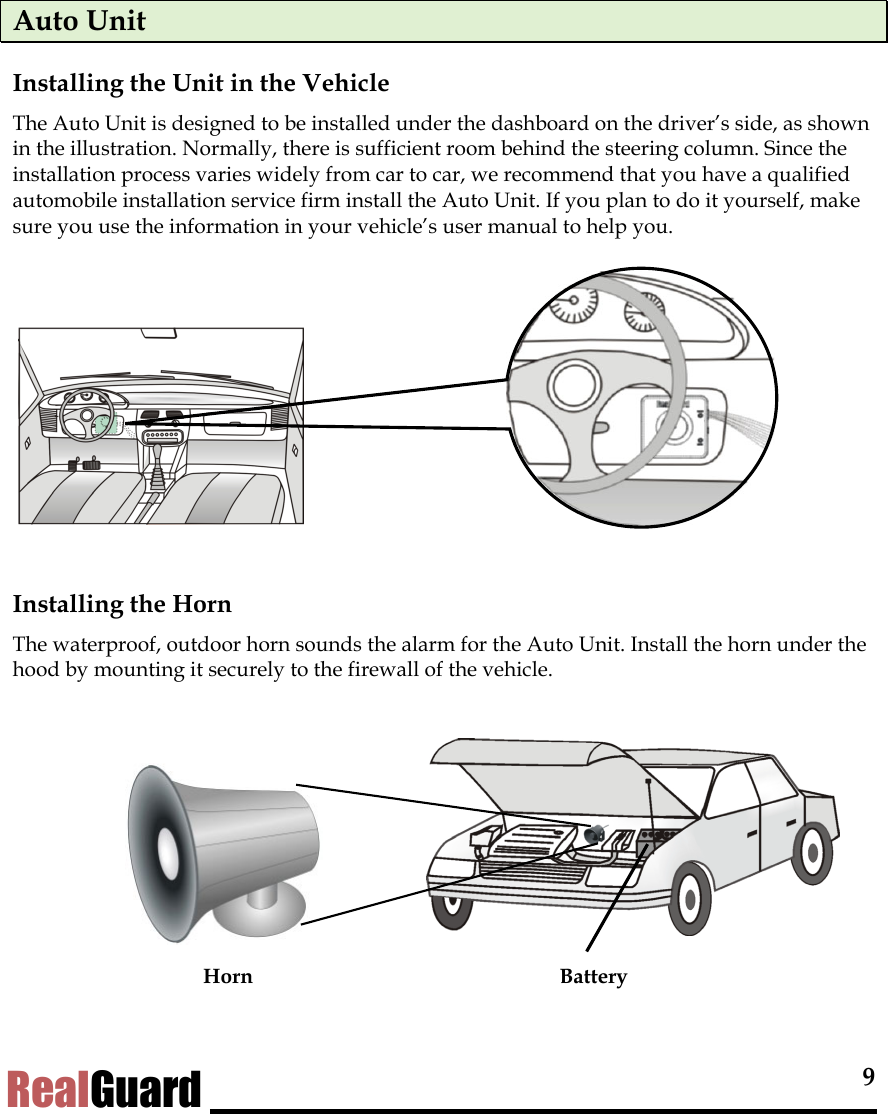 Auto Unit

Installing the Unit in the Vehicle

The Auto Unit is designed to be installed under the dashboard on the driver's side, as shown in the illustration. Normally, there is sufficient room behind the steering column. Since the installation process varies widely from car to car, we recommend that you have a qualified automobile installation service firm install the Auto Unit. If you plan to do it yourself, make sure you use the information in your vehicle's user manual to help you.

Installing the Horn

The waterproof, outdoor horn sounds the alarm for the Auto Unit. Install the horn under the hood by mounting it securely to the firewall of the vehicle.

Horn

Battery

RealGuard

9