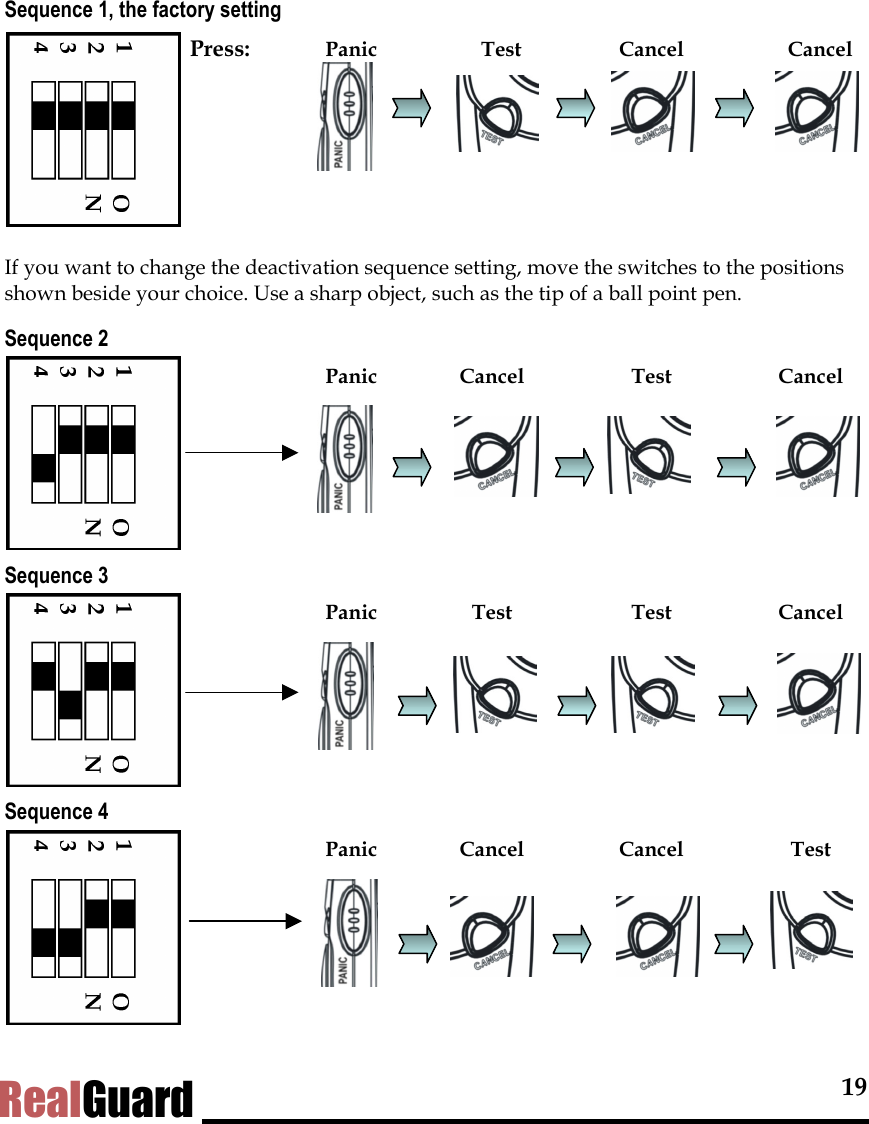 Sequence 1, the factory setting

4 3 2 1

ON

Press: Panic Test Cancel Cancel

PANIC TEST CANCEL CANCEL

If you want to change the deactivation sequence setting, move the switches to the positions shown beside your choice. Use a sharp object, such as the tip of a ball point pen.

Sequence 2

4 3 2 1

ON

Panic Cancel Test Cancel

PANIC CANCEL TEST CANCEL

Sequence 3

4 3 2 1

ON

Panic Test Test Cancel

PANIC TEST TEST CANCEL

Sequence 4

4 3 2 1

ON

Panic Cancel Cancel Test

PANIC CANCEL CANCEL TEST

RealGuard

19