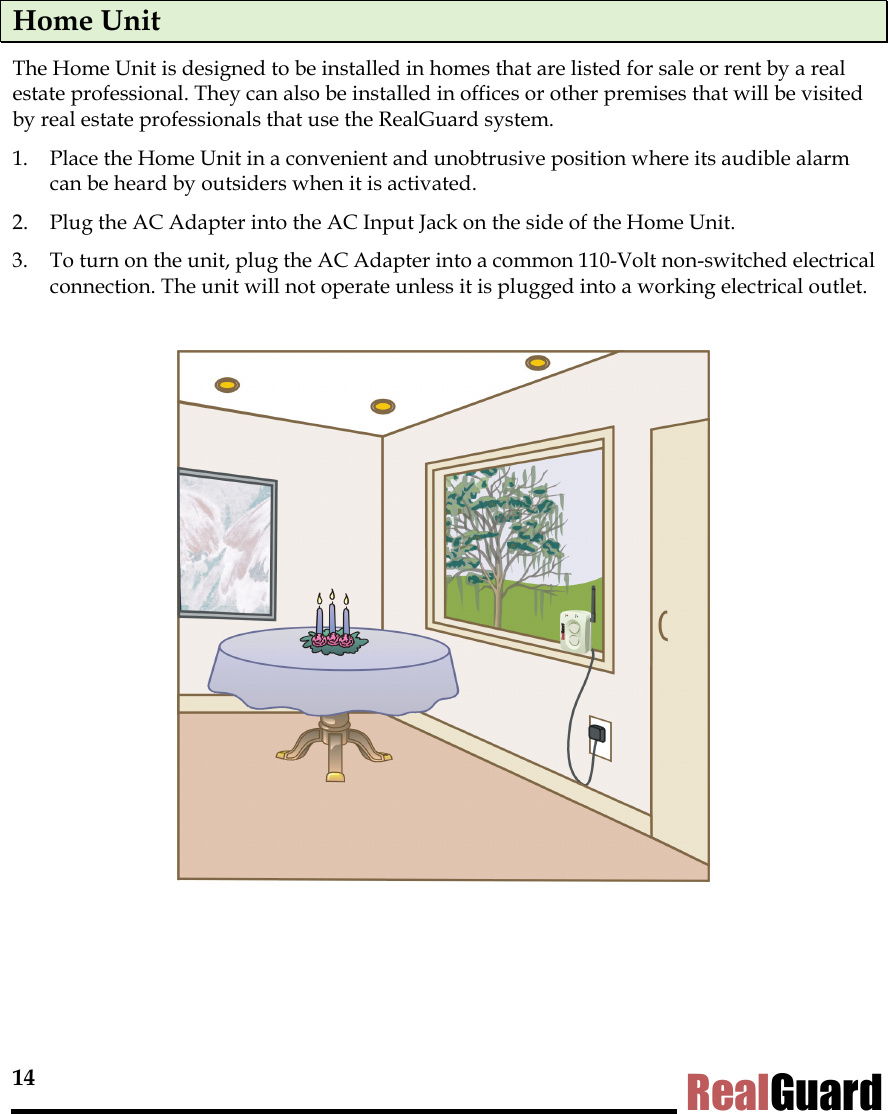 Home Unit

The Home Unit is designed to be installed in homes that are listed for sale or rent by a real estate professional. They can also be installed in offices or other premises that will be visited by real estate professionals that use the RealGuard system.

1. Place the Home Unit in a convenient and unobtrusive position where its audible alarm can be heard by outsiders when it is activated.

2. Plug the AC Adapter into the AC Input Jack on the side of the Home Unit.

3. To turn on the unit, plug the AC Adapter into a common 110-Volt non-switched electrical connection. The unit will not operate unless it is plugged into a working electrical outlet.

14

RealGuard