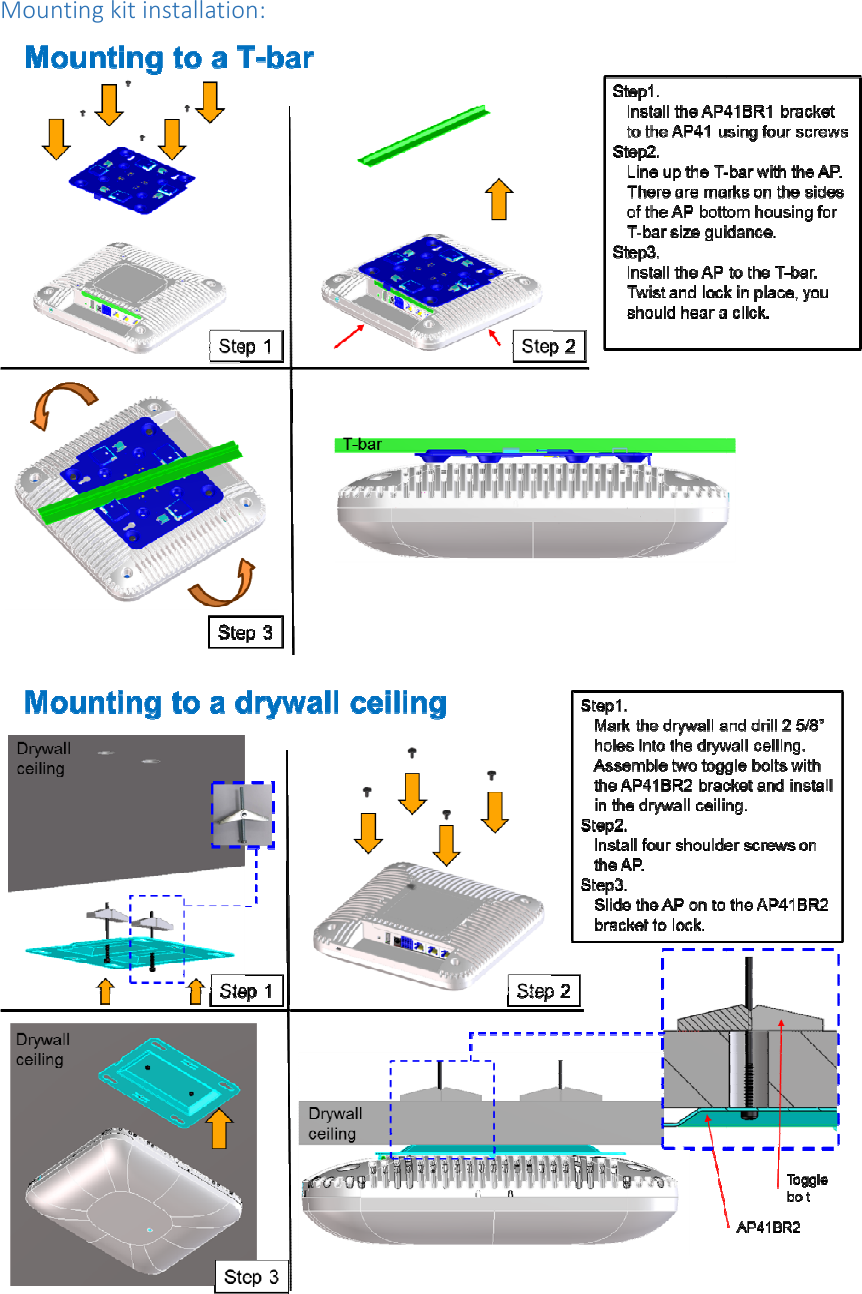 Mounting kit installation:

Mounting to a T-bar

Step1.
Install the AP41BR1 bracket to the AP41 using four screws
Step2.
Line up the T-bar with the AP. There are marks on the sides of the AP bottom housing for T-bar size guidance.
Step3.
Install the AP to the T-bar. Twist and lock in place, you should hear a click.

Step 1

Step 2

Step 3

T-bar

Mounting to a drywall ceiling

Step1.
Mark the drywall and drill 2 5/8" holes into the drywall ceiling. Assemble two toggle bolts with the AP41BR2 bracket and install in the drywall ceiling.
Step2.
Install four shoulder screws on the AP.
Step3.
Slide the AP on to the AP41BR2 bracket to lock.

Drywall ceiling

Step 1

Step 2

Drywall ceiling

Step 3

Drywall ceiling

Toggle bo t

AP41BR2