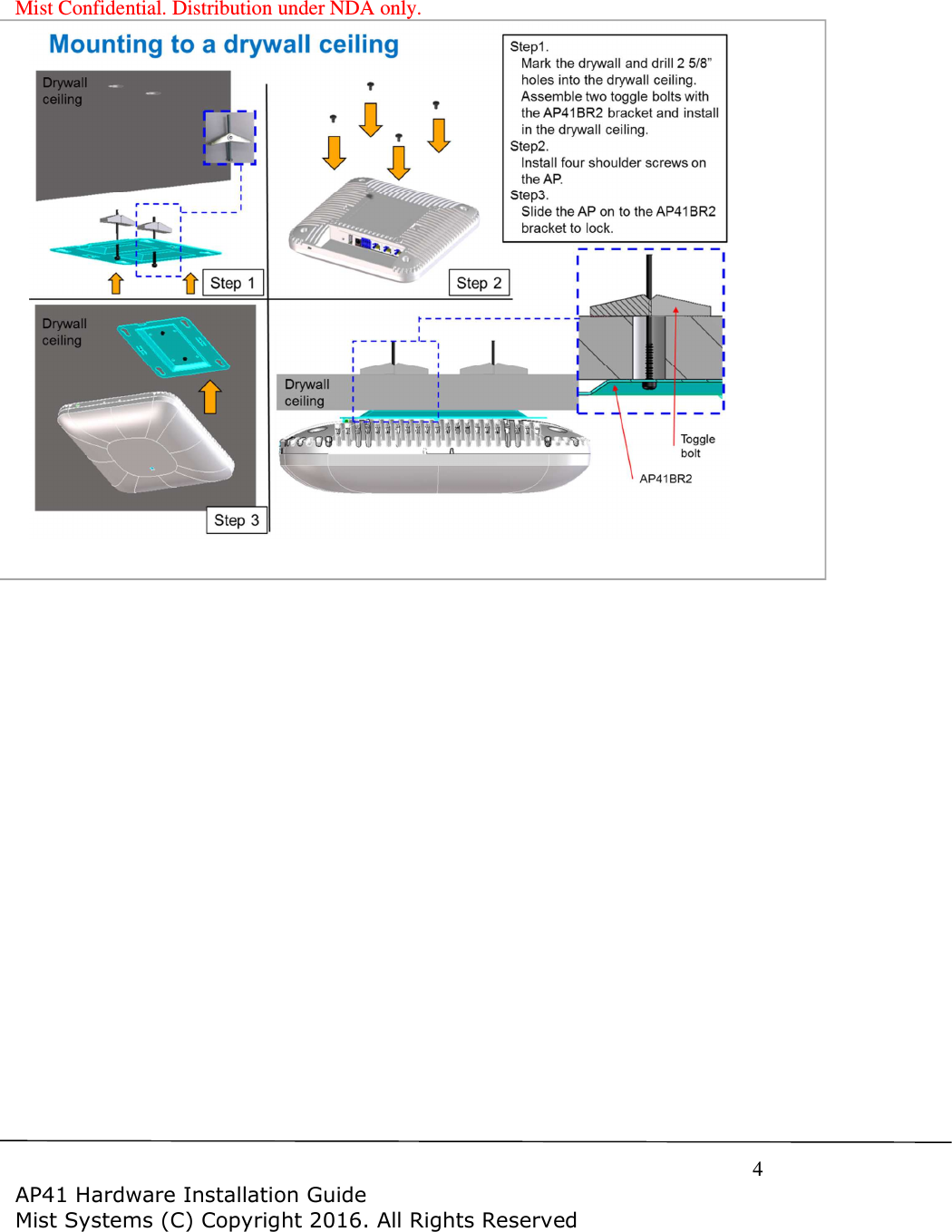 Mist Confidential. Distribution under NDA only.

Mounting to a drywall ceiling

Drywall ceiling

Step 1

Step 2

Step1.
Mark the drywall and drill 2 5/8" holes into the drywall ceiling. Assemble two toggle bolts with the AP41BR2 bracket and install in the drywall ceiling.
Step2.
Install four shoulder screws on the AP.
Step3.
Slide the AP on to the AP41BR2 bracket to lock.

Drywall ceiling

Step 3

Drywall ceiling

Toggle bolt

AP41BR2

4

AP41 Hardware Installation Guide
Mist Systems (C) Copyright 2016. All Rights Reserved