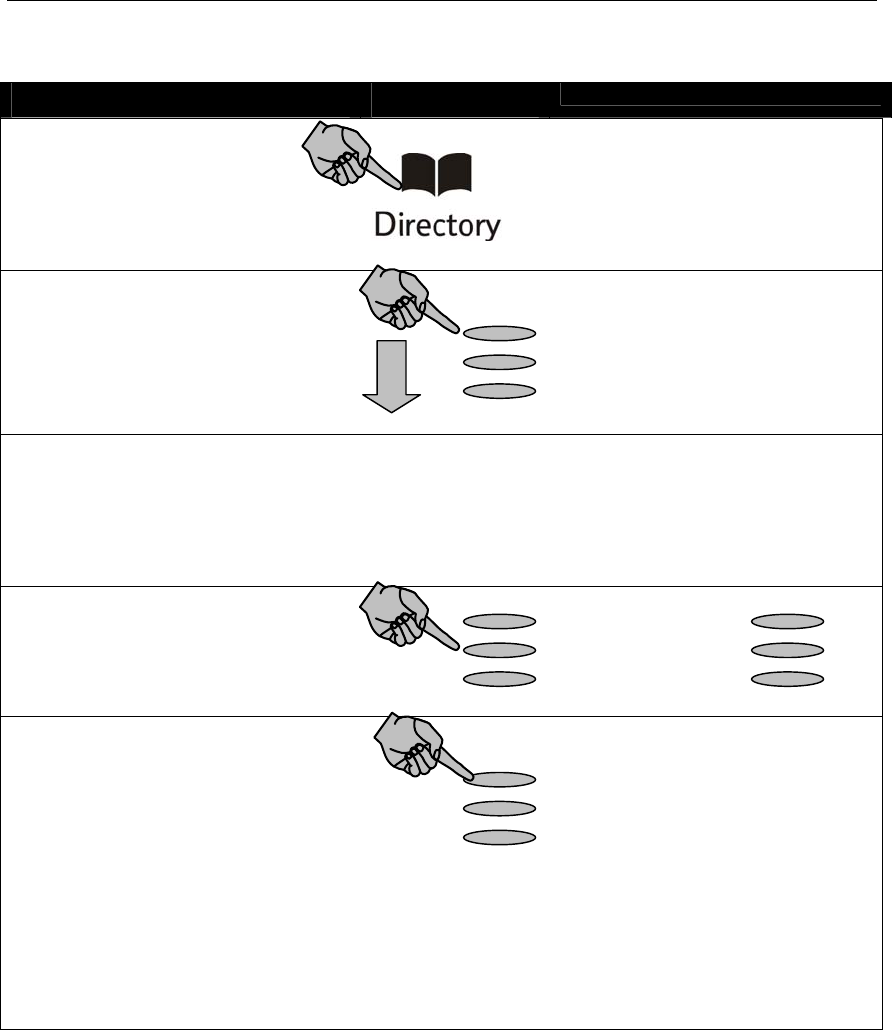 Directory