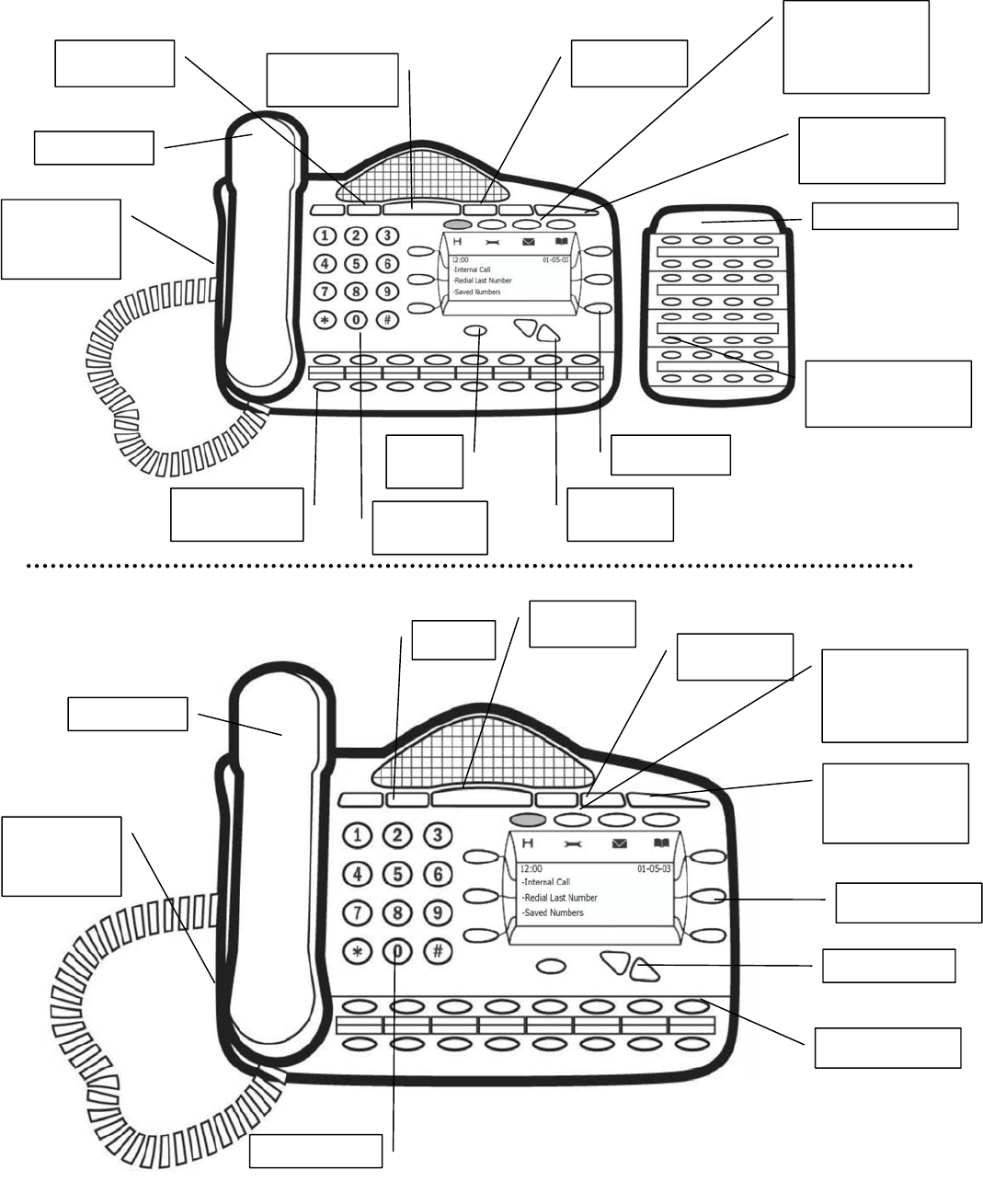 1 2 3
4 5 6
7 8 9
* 0 #

12:00 01-05-03
-Internal Call
-Redial Last Number
-Saved Numbers

1 2 3
4 5 6
7 8 9
* 0 #

12:00 01-05-03
-Internal Call
-Redial Last Number
-Saved Numbers