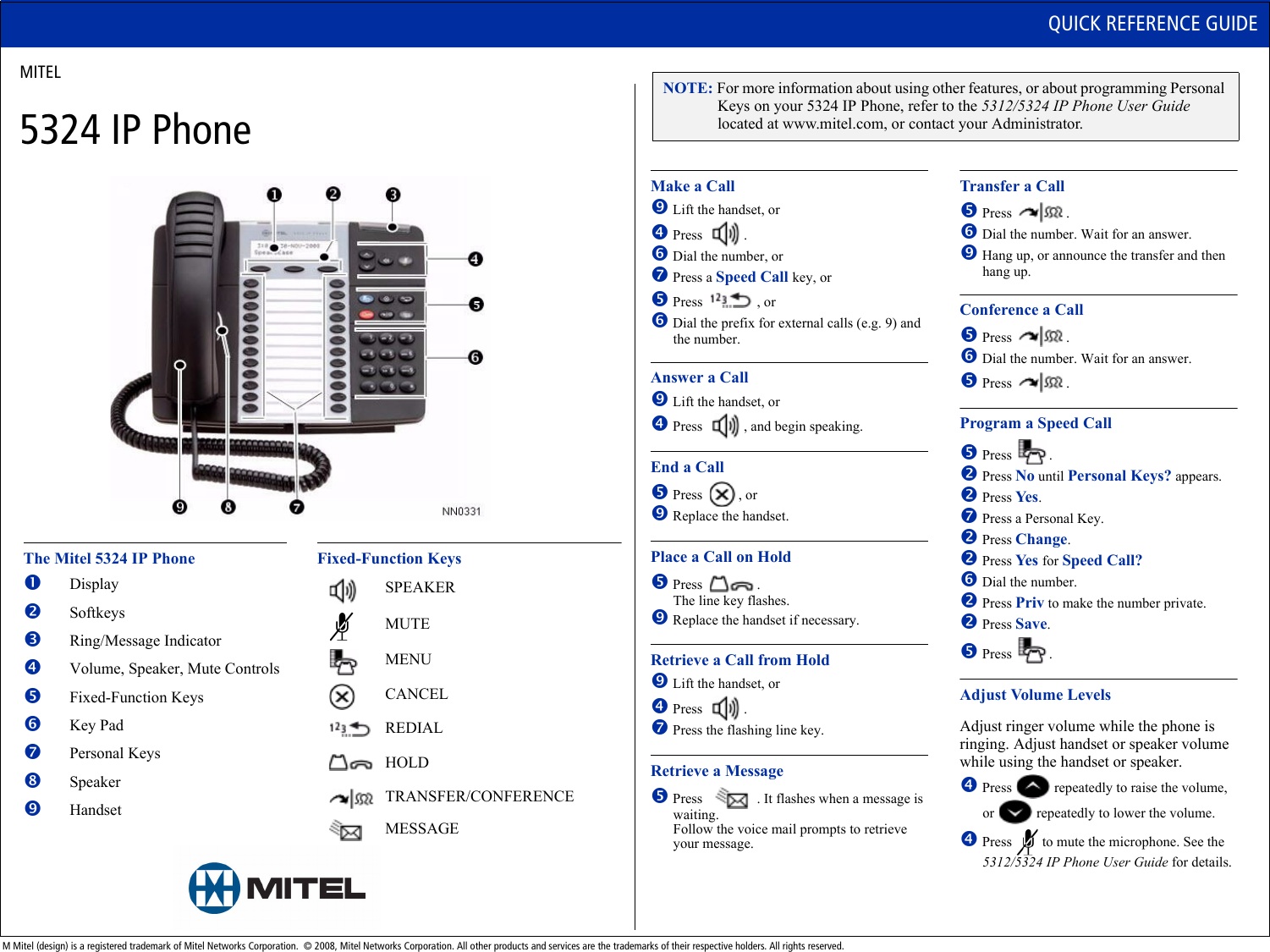 QUICK REFERENCE GUIDE

MITEL

5324 IP Phone

❶ ❷ ❸ ❹ ❺ ❻ ❾ ❽ ❼

NN0331

The Mitel 5324 IP Phone

❶ Display
❷ Softkeys
❸ Ring/Message Indicator
❹ Volume, Speaker, Mute Controls
❺ Fixed-Function Keys
❻ Key Pad
❼ Personal Keys
❽ Speaker
❾ Handset

Fixed-Function Keys

SPEAKER
MUTE
MENU
CANCEL
REDIAL
HOLD
TRANSFER/CONFERENCE
MESSAGE

MITEL

NOTE: For more information about using other features, or about programming Personal Keys on your 5324 IP Phone, refer to the 5312/5324 IP Phone User Guide located at www.mitel.com, or contact your Administrator.

Make a Call
❾ Lift the handset, or
❹ Press .
❻ Dial the number, or
❼ Press a Speed Call key, or
❺ Press , or
❻ Dial the prefix for external calls (e.g. 9) and the number.

Answer a Call
❾ Lift the handset, or
❹ Press , and begin speaking.

End a Call
❺ Press , or
❾ Replace the handset.

Place a Call on Hold
❺ Press .
The line key flashes.
❾ Replace the handset if necessary.

Retrieve a Call from Hold
❾ Lift the handset, or
❹ Press .
❼ Press the flashing line key.

Retrieve a Message
❺ Press . It flashes when a message is waiting.
Follow the voice mail prompts to retrieve your message.

Transfer a Call
❺ Press .
❻ Dial the number. Wait for an answer.
❾ Hang up, or announce the transfer and then hang up.

Conference a Call
❺ Press .
❻ Dial the number. Wait for an answer.
❺ Press .

Program a Speed Call
❺ Press .
❷ Press No until Personal Keys? appears.
❷ Press Yes.
❼ Press a Personal Key.
❷ Press Change.
❷ Press Yes for Speed Call?
❻ Dial the number.
❷ Press Priv to make the number private.
❷ Press Save.
❺ Press .

Adjust Volume Levels
Adjust ringer volume while the phone is ringing. Adjust handset or speaker volume while using the handset or speaker.
❹ Press repeatedly to raise the volume,
or repeatedly to lower the volume.
❹ Press to mute the microphone. See the 5312/5324 IP Phone User Guide for details.

M Mitel (design) is a registered trademark of Mitel Networks Corporation. © 2008, Mitel Networks Corporation. All other products and services are the trademarks of their respective holders. All rights reserved.