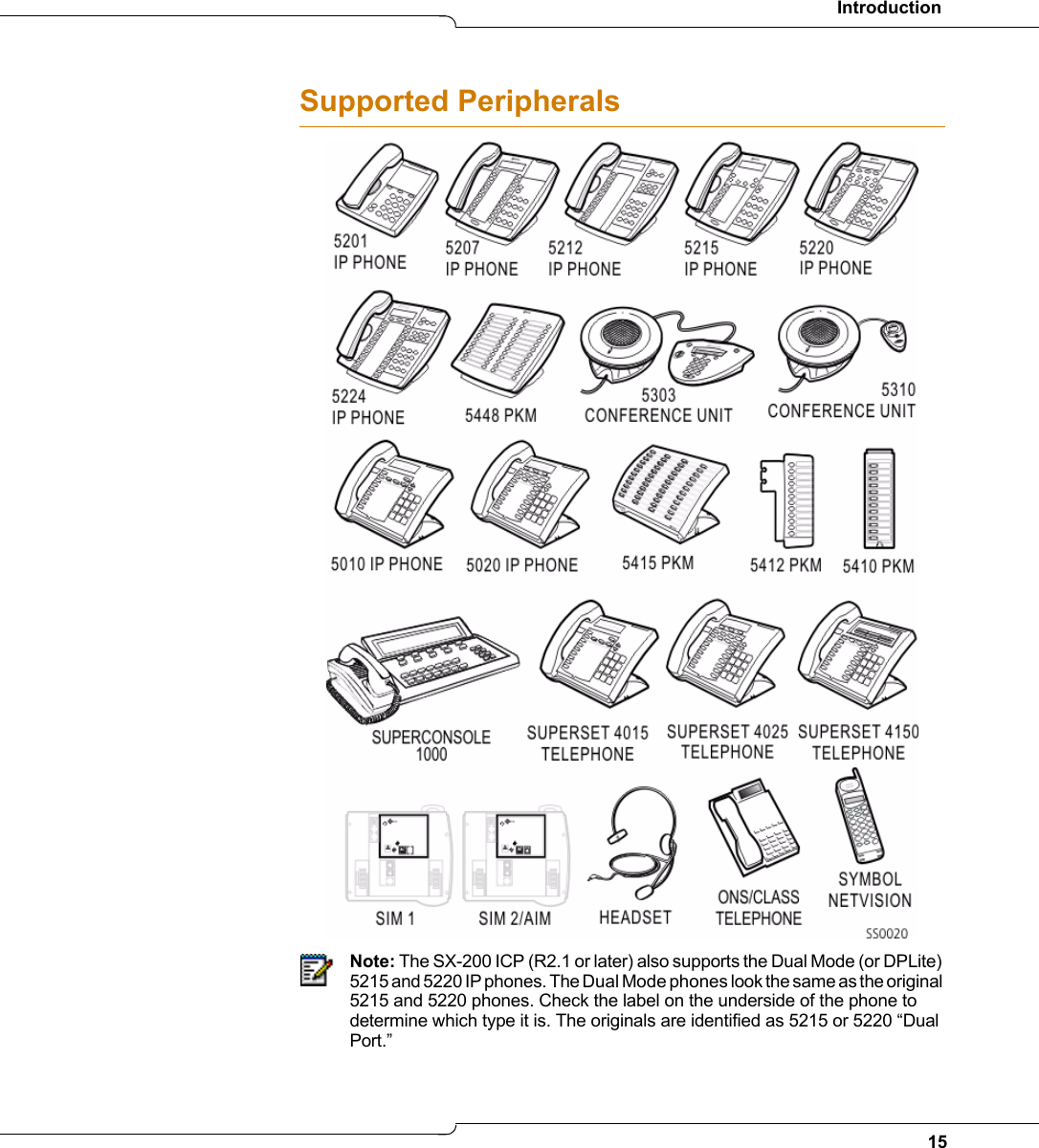 Introduction

Supported Peripherals

5201 IP PHONE
5207 IP PHONE
5212 IP PHONE
5215 IP PHONE
5220 IP PHONE
5224 IP PHONE
5448 PKM
5303 CONFERENCE UNIT
5310 CONFERENCE UNIT
5010 IP PHONE
5020 IP PHONE
5415 PKM
5412 PKM
5410 PKM
SUPERCONSOLE 1000
SUPERSET 4015 TELEPHONE
SUPERSET 4025 TELEPHONE
SUPERSET 4150 TELEPHONE
SIM 1
SIM 2/AIM
HEADSET
ONS/CLASS TELEPHONE
SYMBOL NETVISION
SS0020

Note: The SX-200 ICP (R2.1 or later) also supports the Dual Mode (or DPLite) 5215 and 5220 IP phones. The Dual Mode phones look the same as the original 5215 and 5220 phones. Check the label on the underside of the phone to determine which type it is. The originals are identified as 5215 or 5220 “Dual Port.”

15