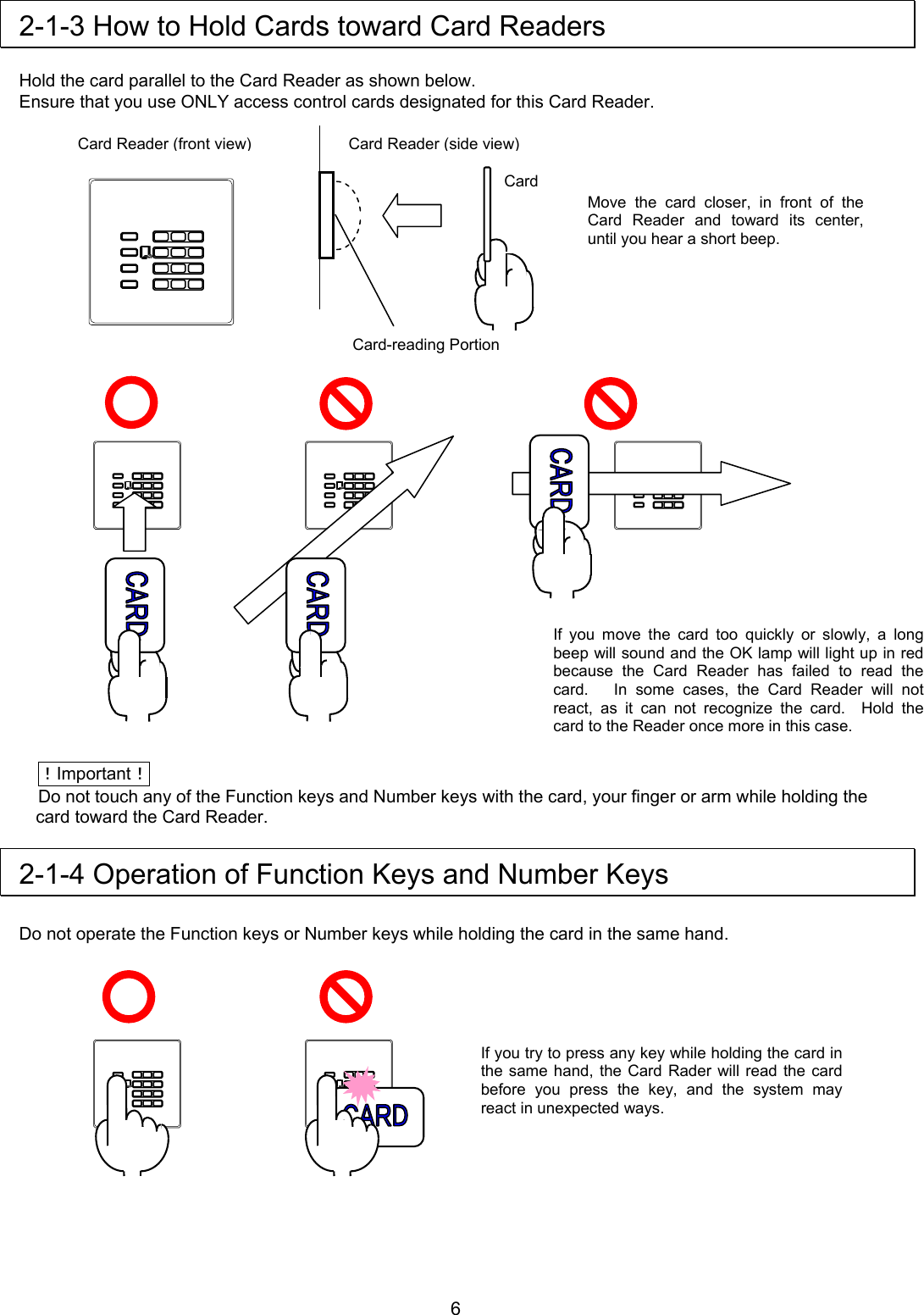 2-1-3 How to Hold Cards toward Card Readers

Hold the card parallel to the Card Reader as shown below.
Ensure that you use ONLY access control cards designated for this Card Reader.

Card Reader (front view)

Card Reader (side view)

Card

Move the card closer, in front of the Card Reader and toward its center, until you hear a short beep.

Card-reading Portion

CARD

CARD

CARD

If you move the card too quickly or slowly, a long beep will sound and the OK lamp will light up in red because the Card Reader has failed to read the card. In some cases, the Card Reader will not react, as it can not recognize the card. Hold the card to the Reader once more in this case.

! Important !
Do not touch any of the Function keys and Number keys with the card, your finger or arm while holding the card toward the Card Reader.

2-1-4 Operation of Function Keys and Number Keys

Do not operate the Function keys or Number keys while holding the card in the same hand.

CARD

If you try to press any key while holding the card in the same hand, the Card Rader will read the card before you press the key, and the system may react in unexpected ways.

6