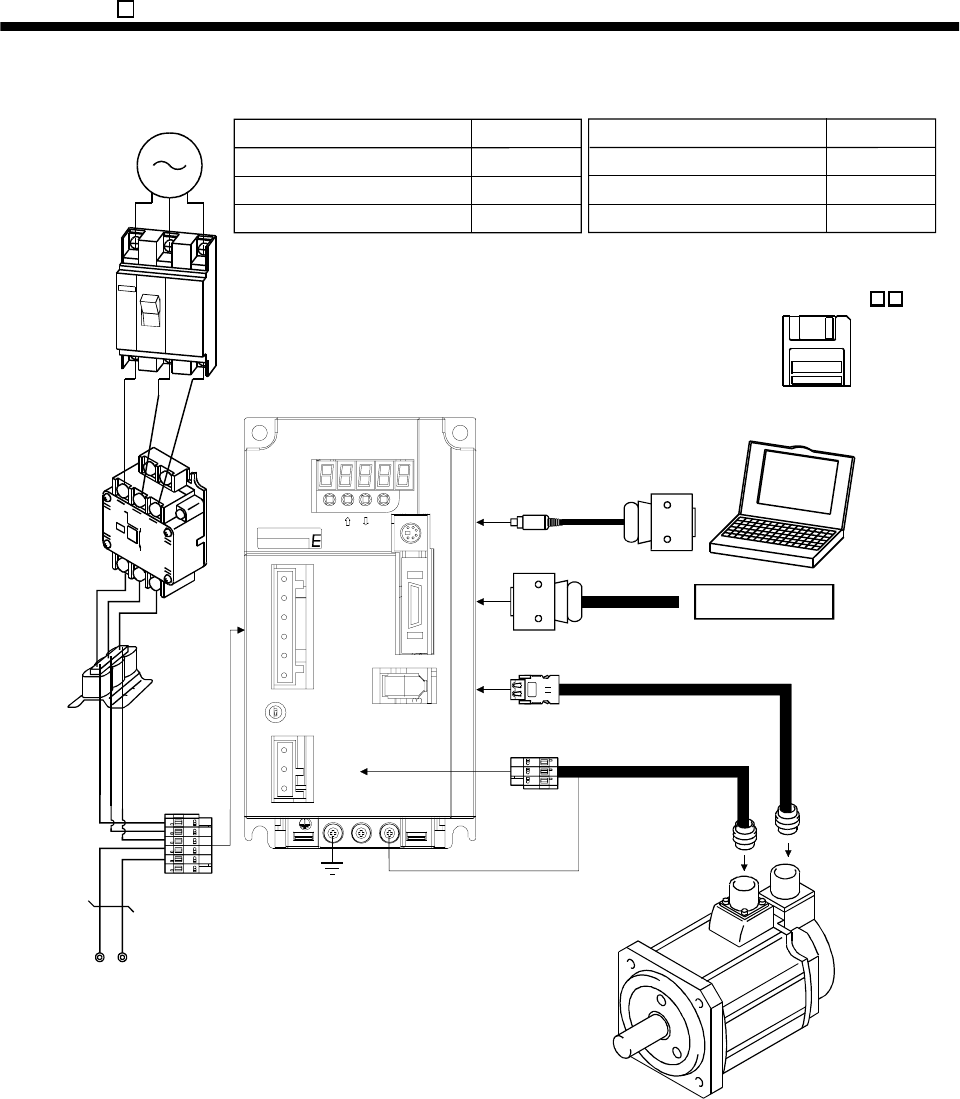 E