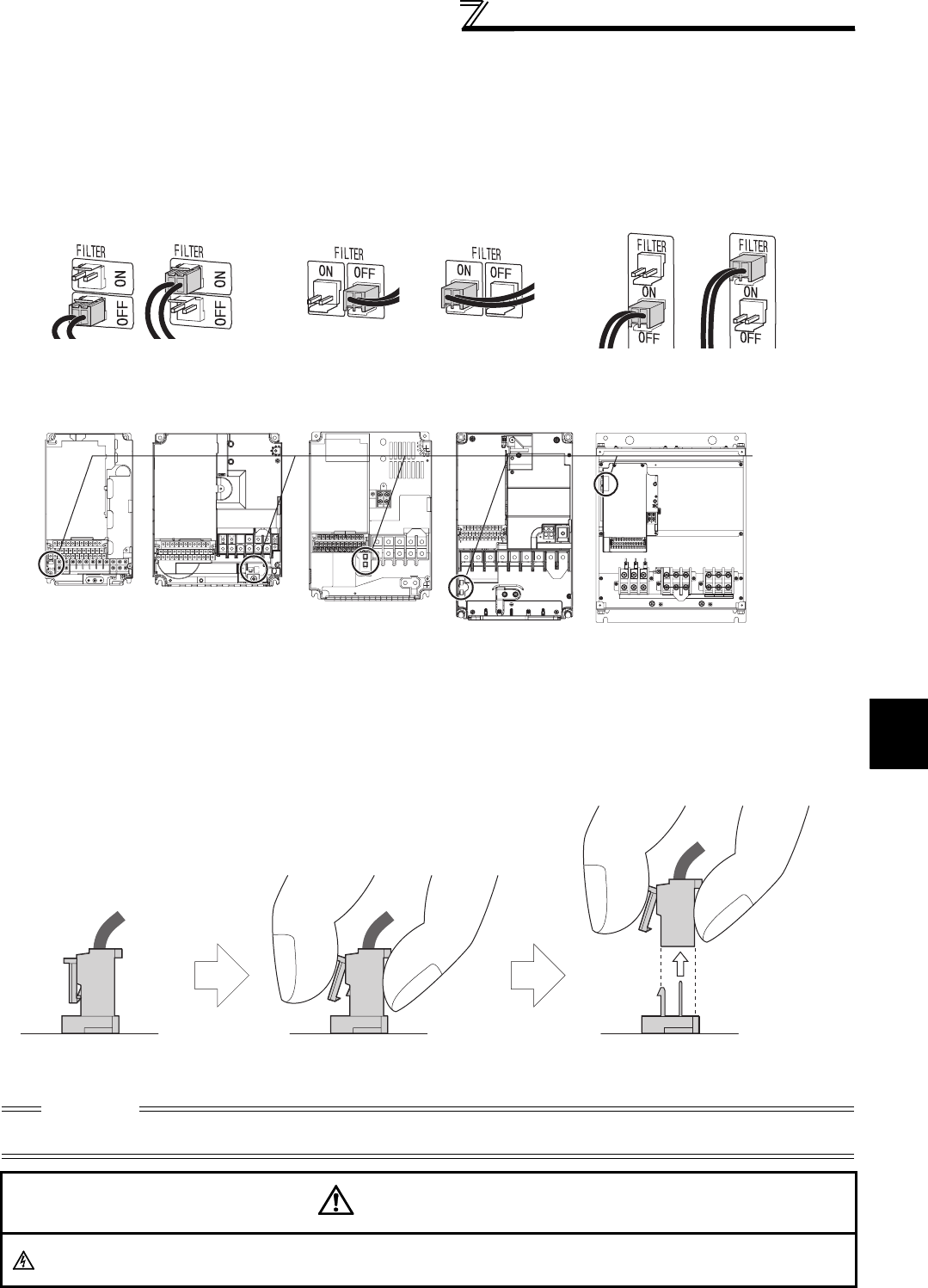 FILTER
ON
OFF
FILTER
ON
OFF

FILTER
ON
OFF
FILTER
ON
OFF

FILTER
ON
OFF
FILTER
ON
OFF