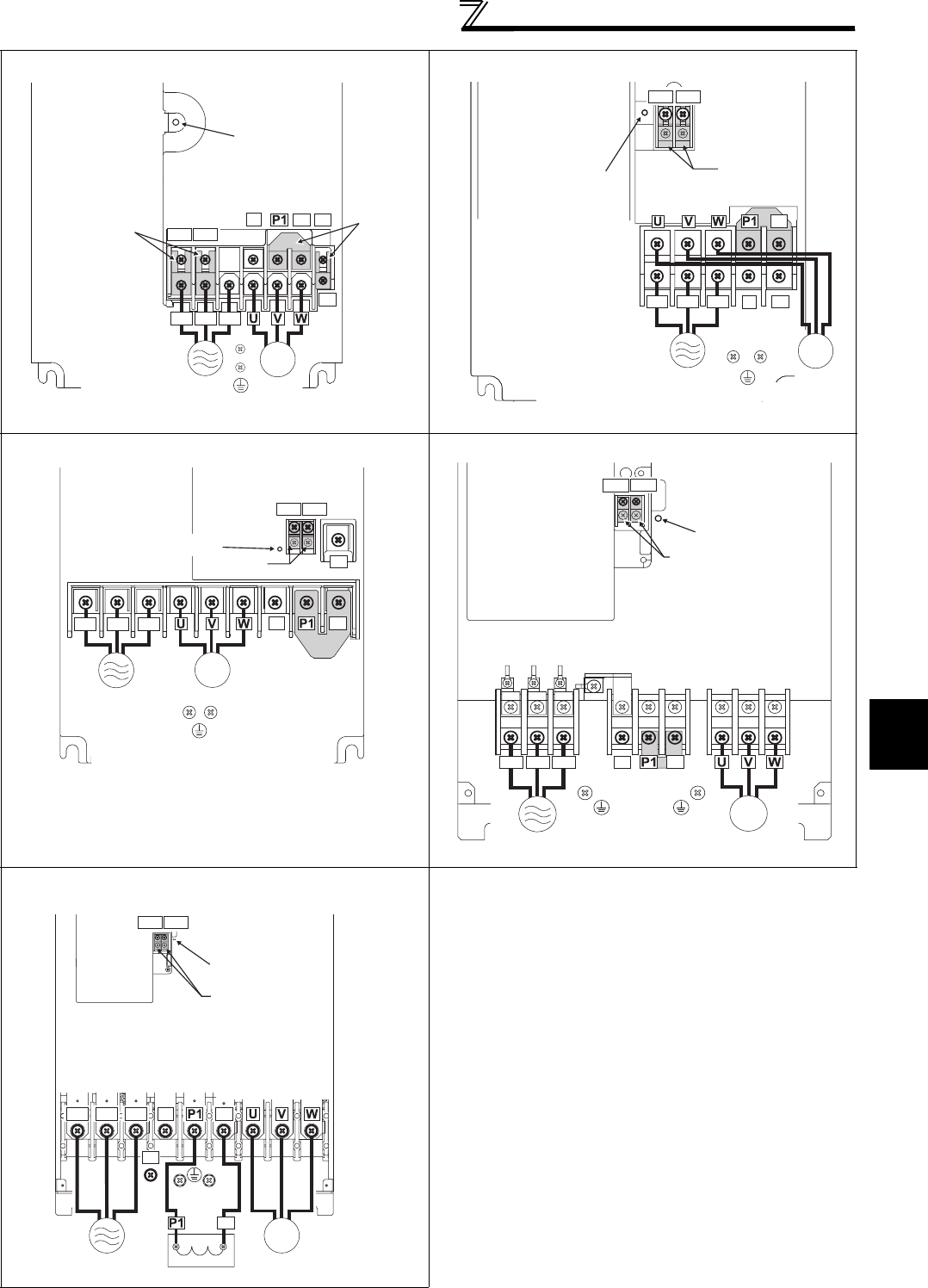 P1

U V W

U V W P1

U V W P1

P1

U V W

P1

U V W

P1