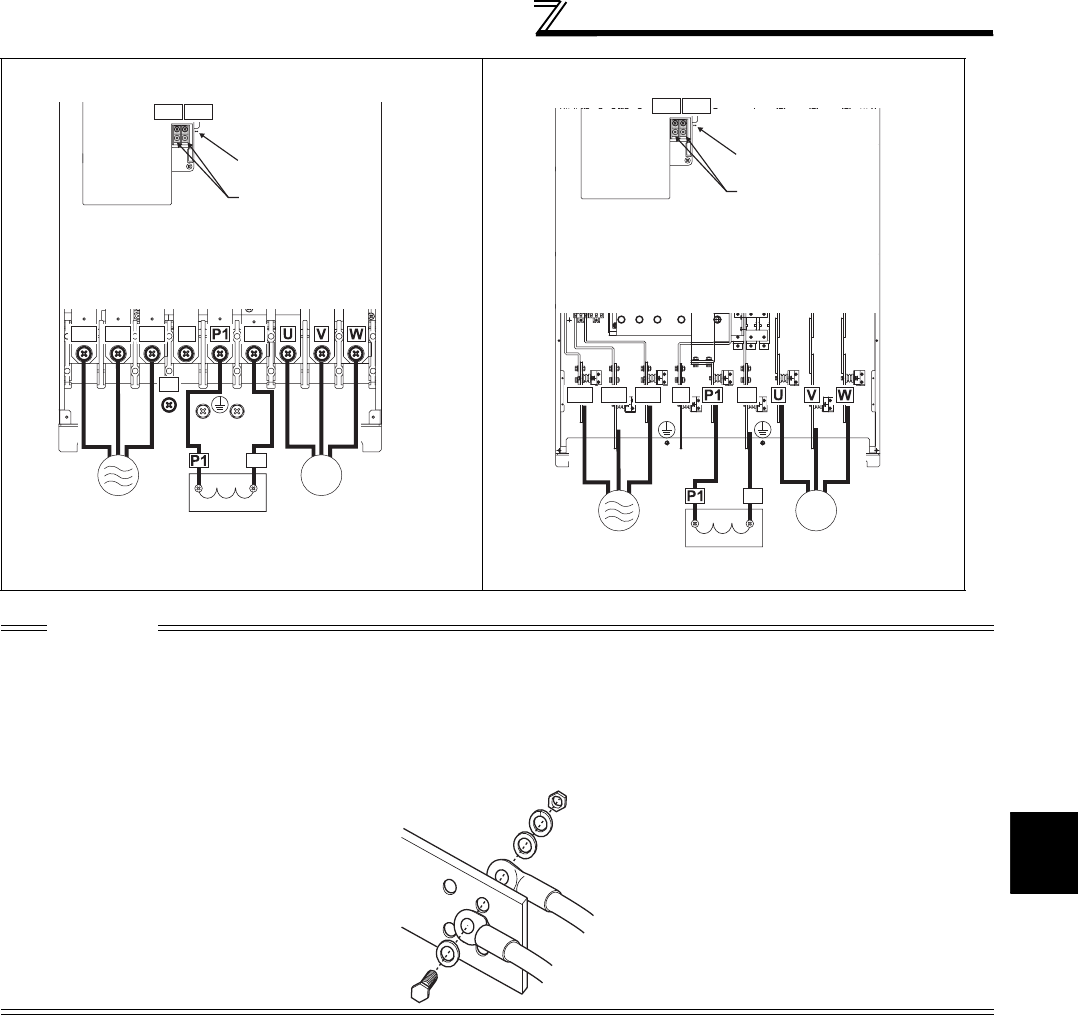 P1
U
V
W
P1

P1
U
V
W
P1