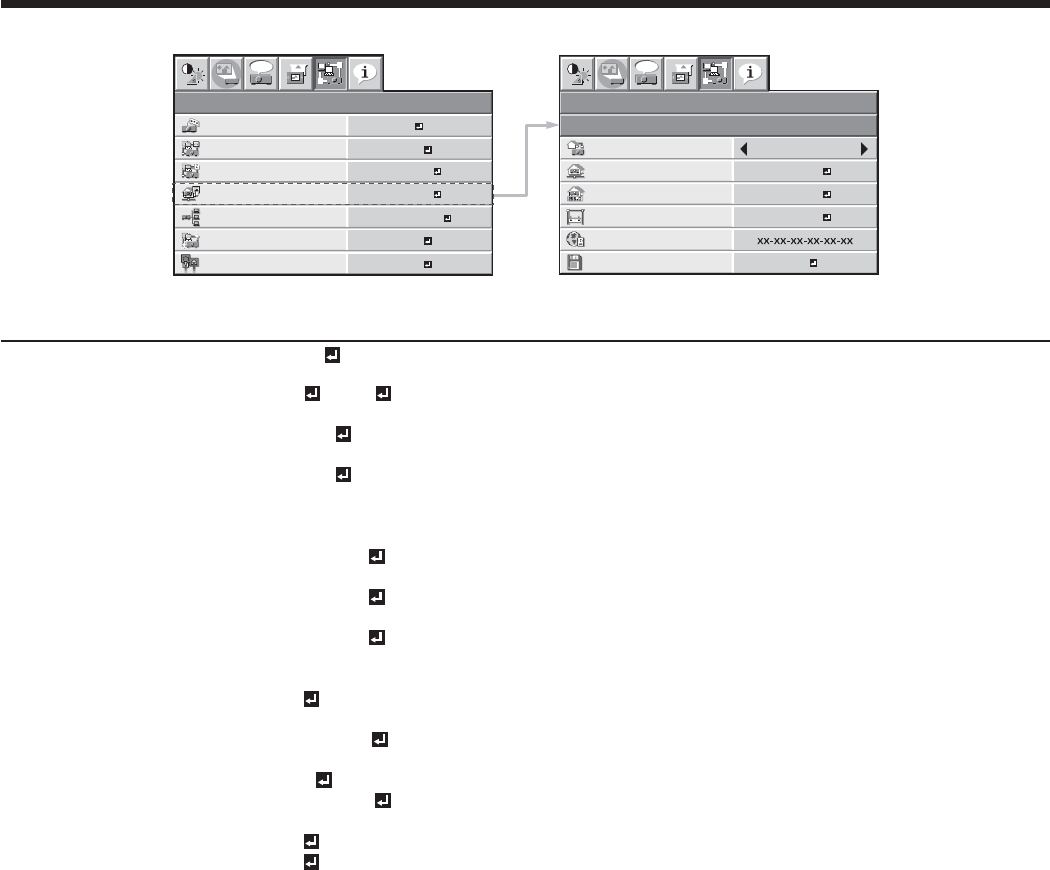 xx-xx-xx-xx-xx-xx