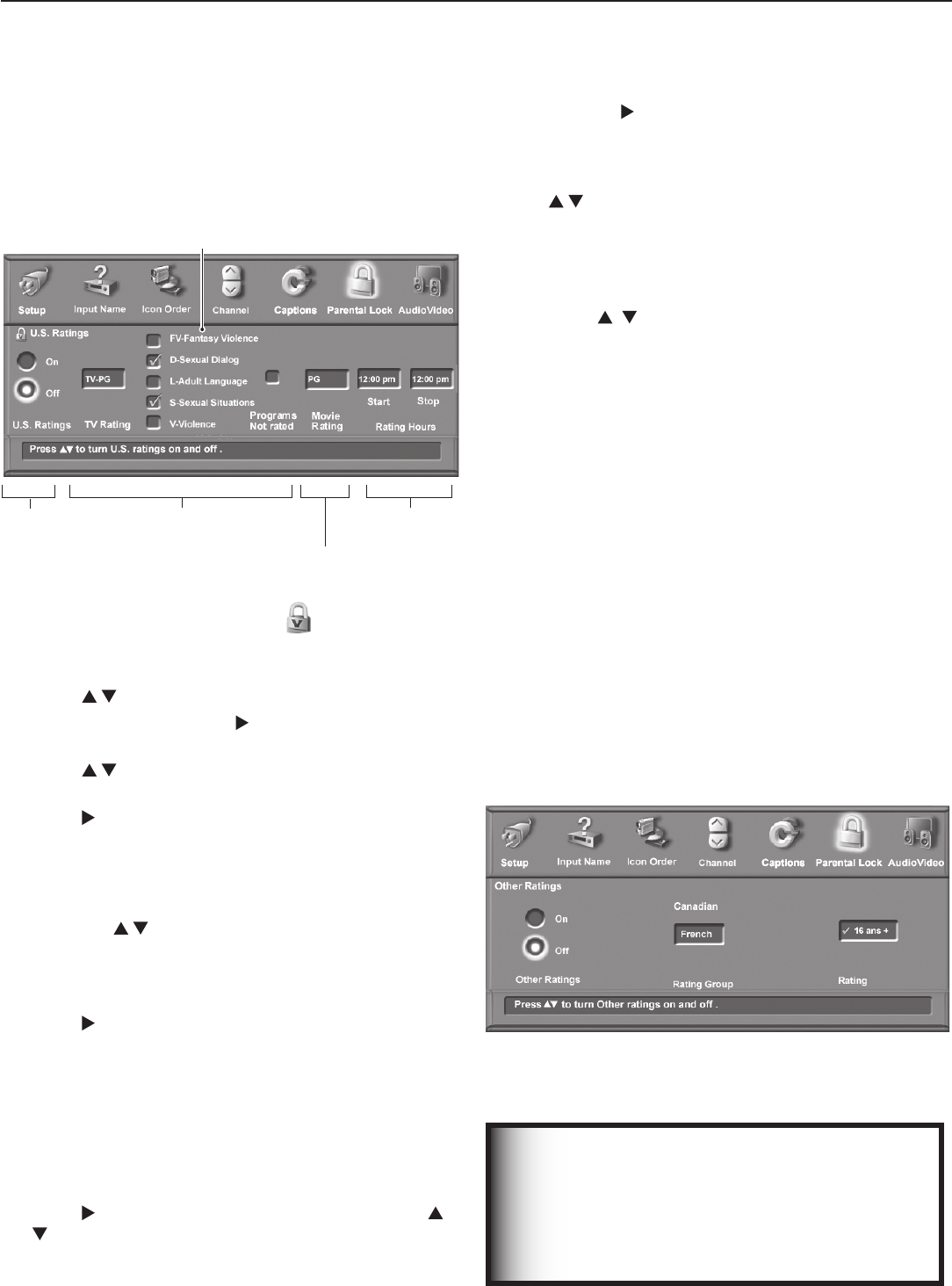 Setup Input Name Icon Order Channel Captions Parental Lock AudioVideo

U.S. Ratings

On

Off

TV-PG

FV-Fantasy Violence

D-Sexual Dialog

L-Adult Language

S-Sexual Situations

V-Violence

PG

12:00 pm

12:00 pm

Start

Stop

U.S. Ratings

TV Rating

Programs Not rated

Movie Rating

Rating Hours

Press ▲▼ to turn U.S. ratings on and off .

Setup Input Name Icon Order Channel Captions Parental Lock AudioVideo

Other Ratings

On

Off

Canadian

French

✓ 16 ans +

Other Ratings

Rating Group

Rating

Press ▲▼ to turn Other ratings on and off .