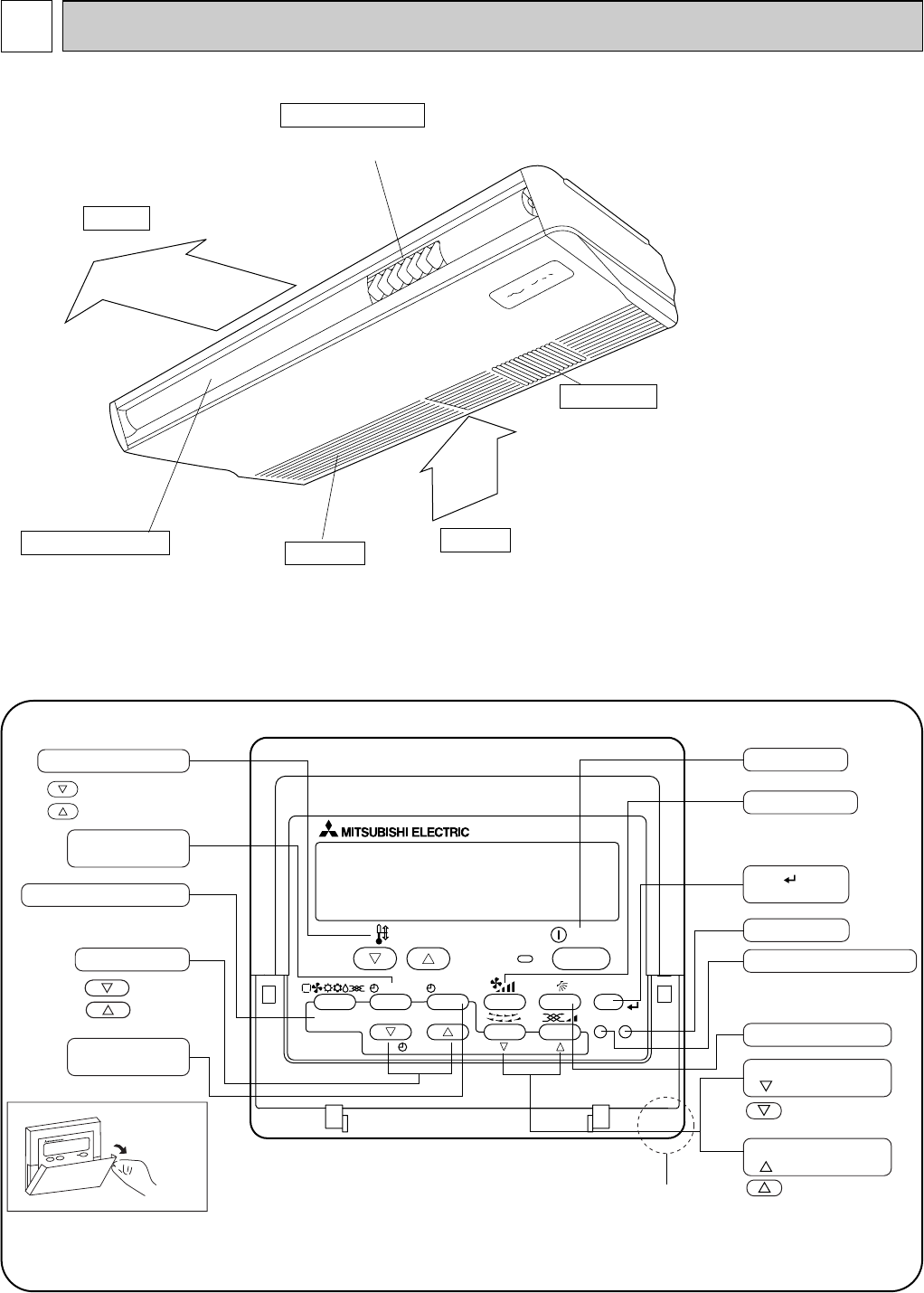 MITSUBISHI ELECTRIC