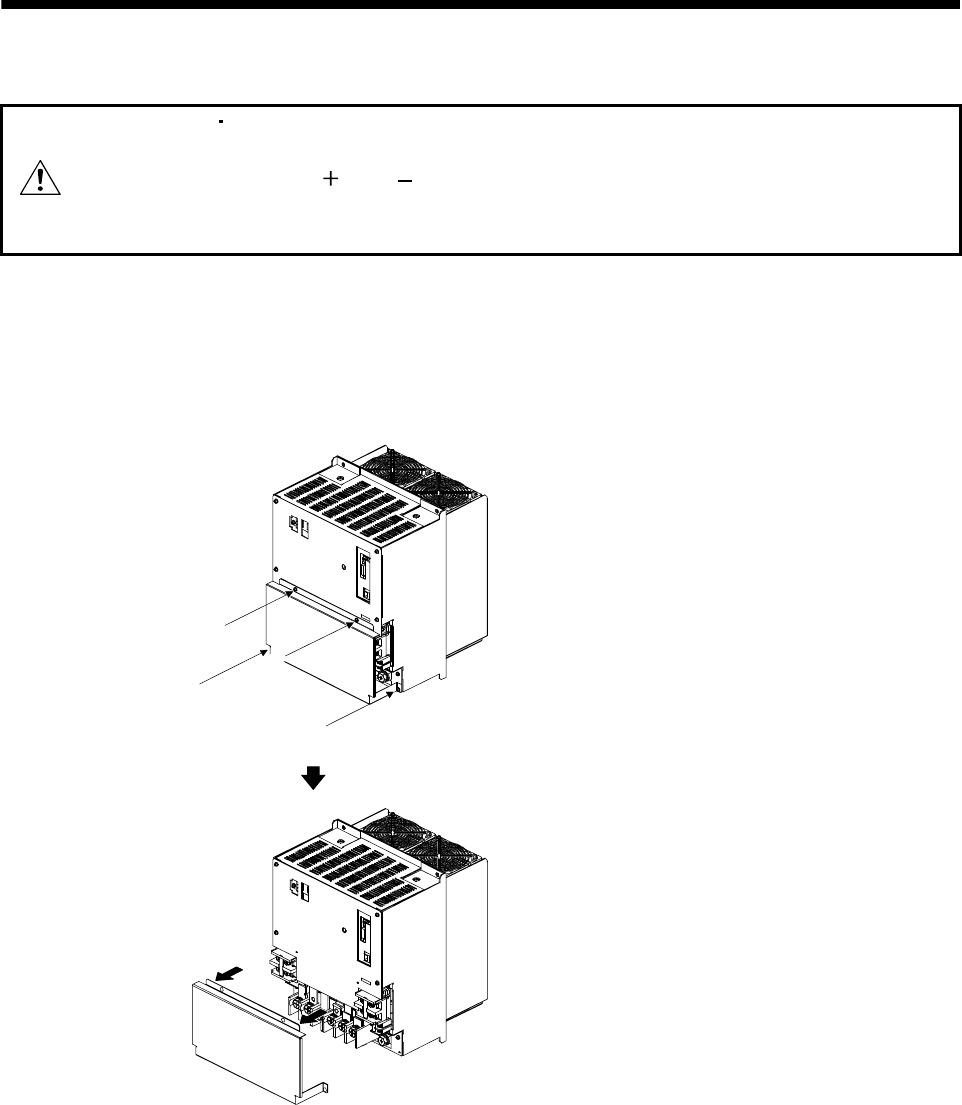 + −