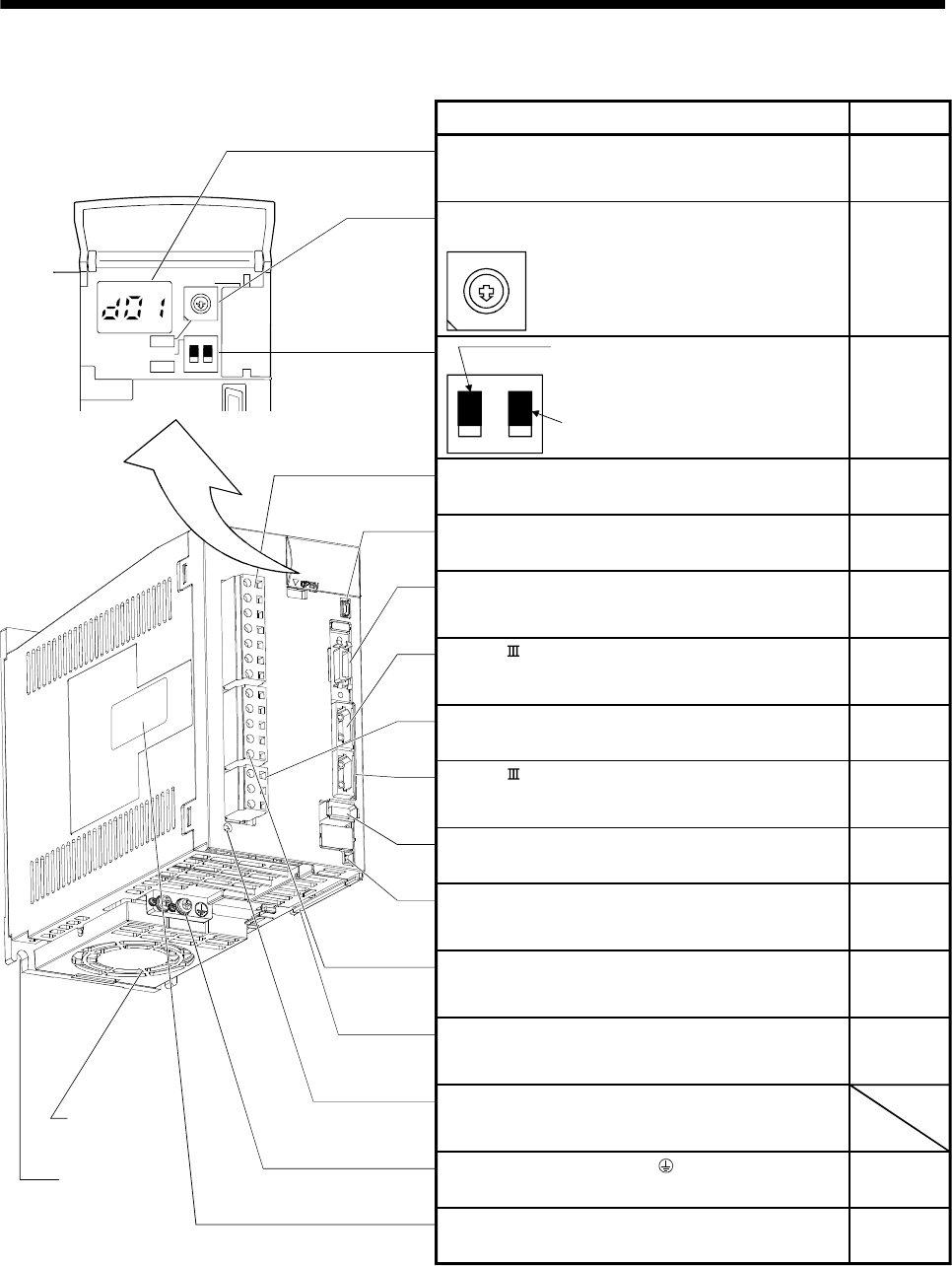 d01

Ⅲ

Ⅲ