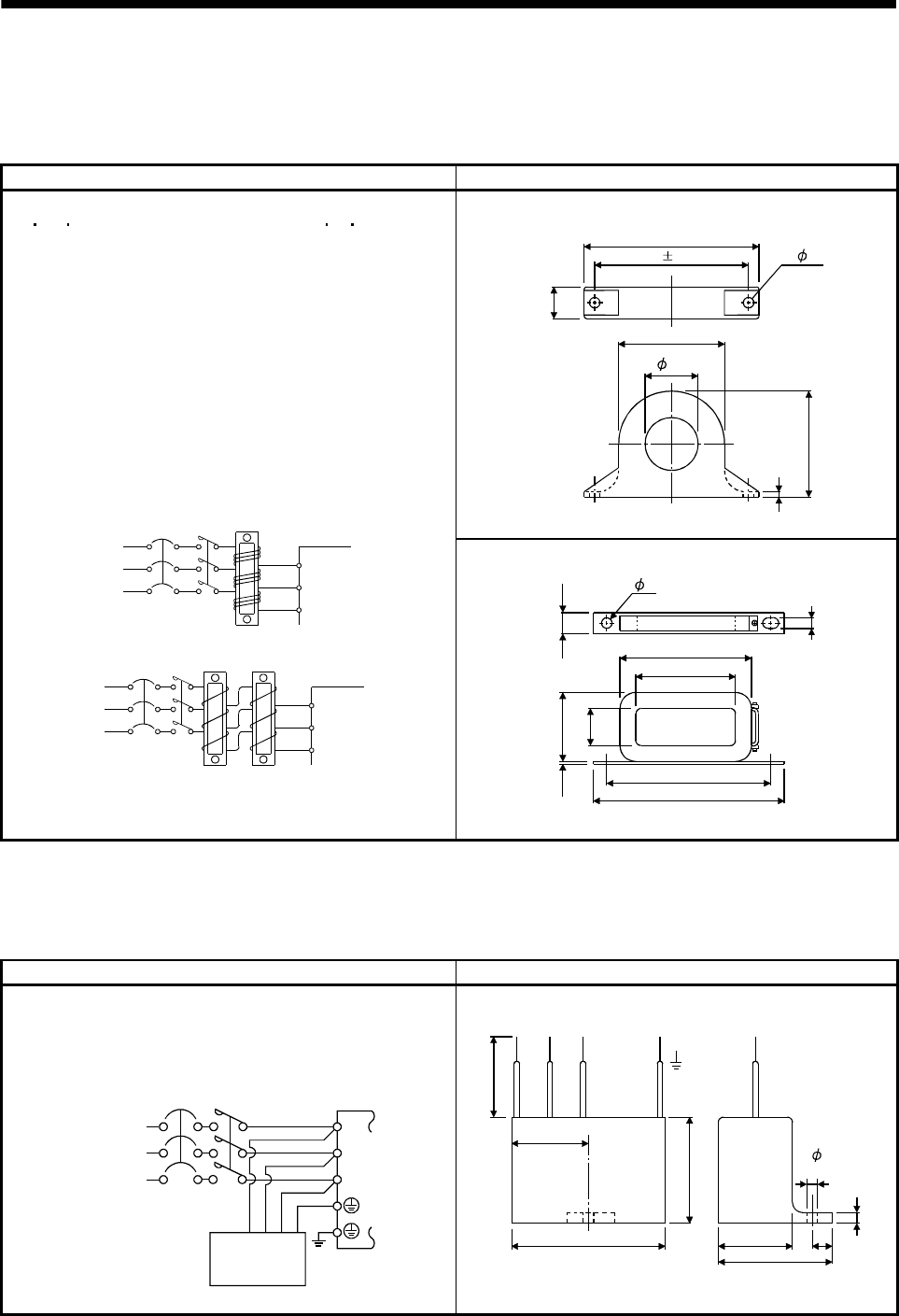 $\pm$

$\phi$

$\phi$

$\phi$

$\phi$