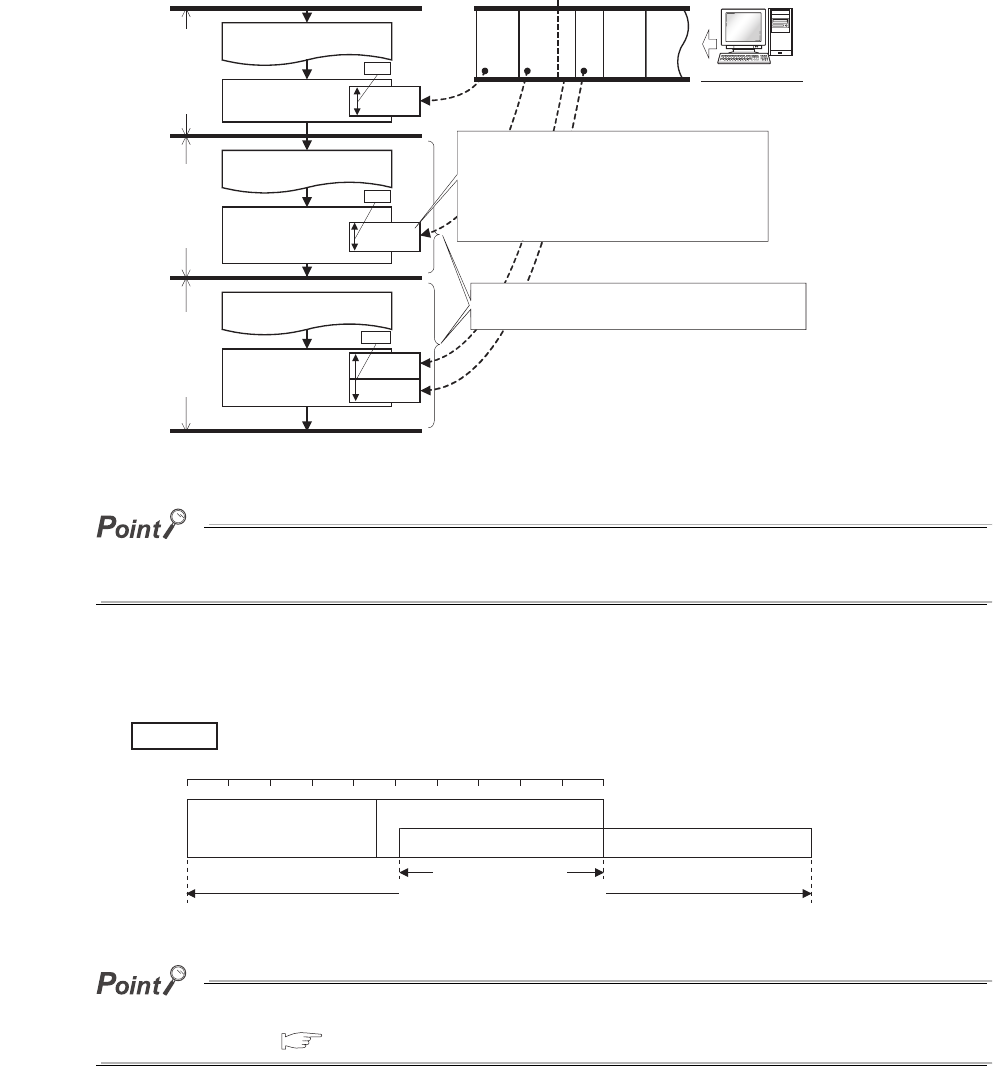 Point

Point