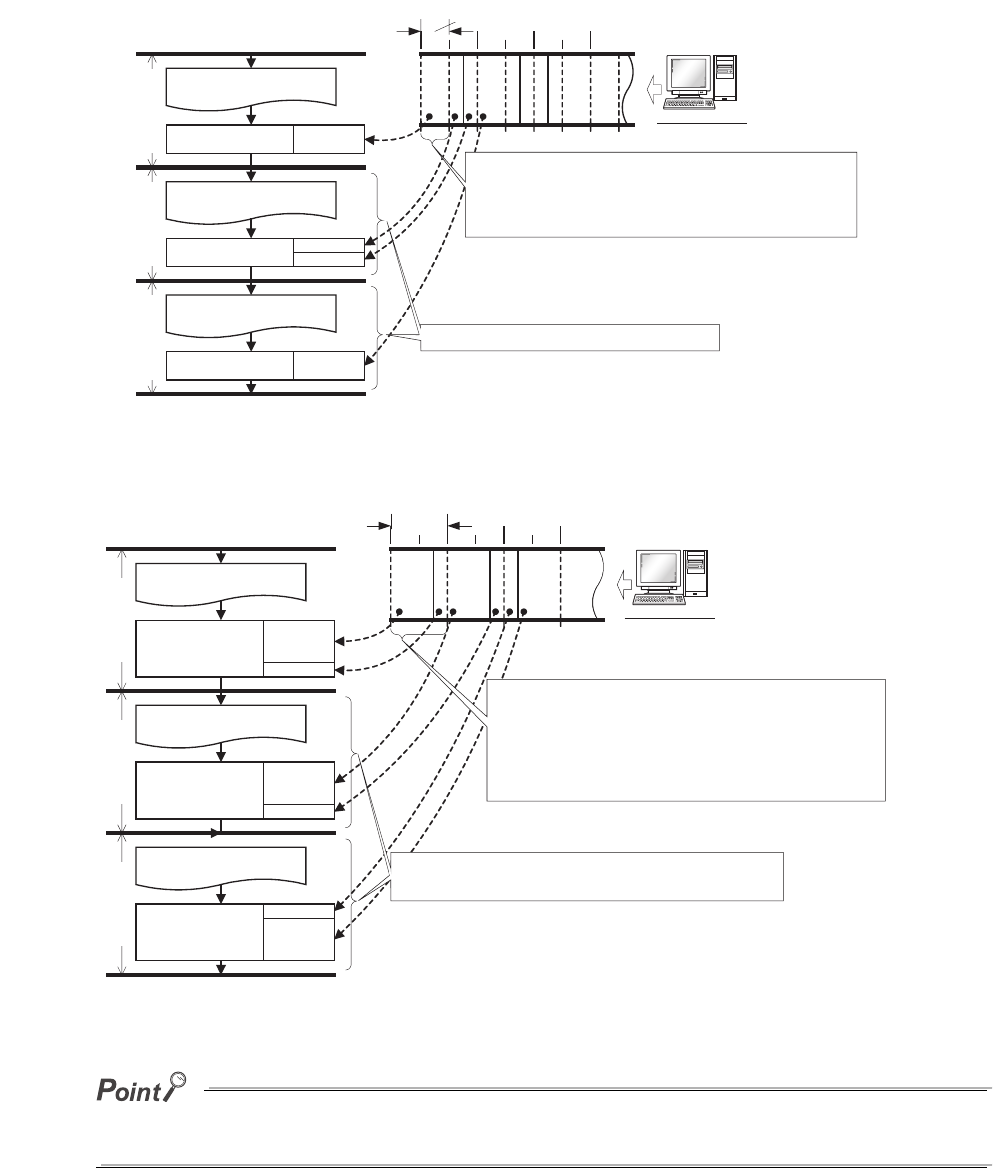 Point