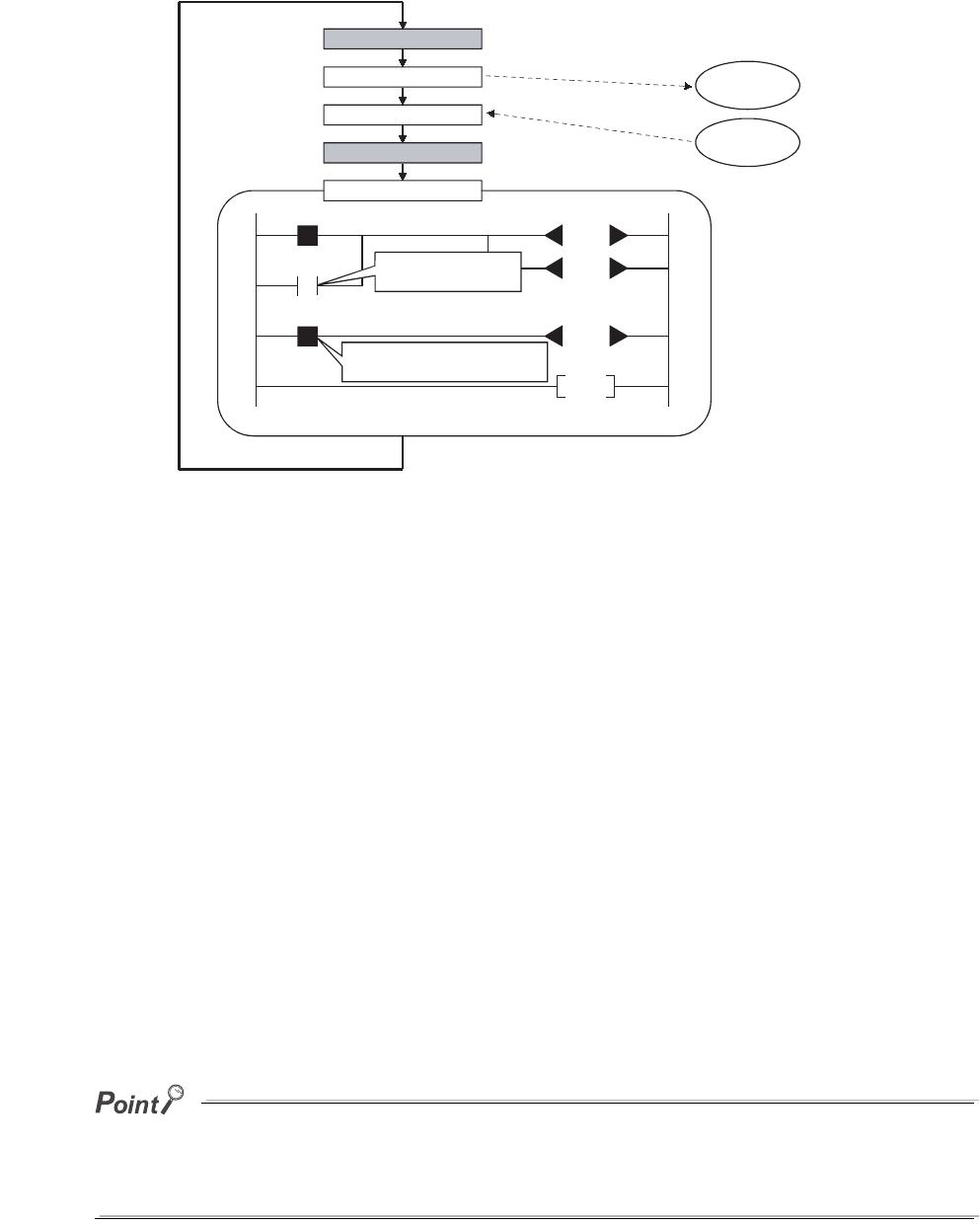 Point