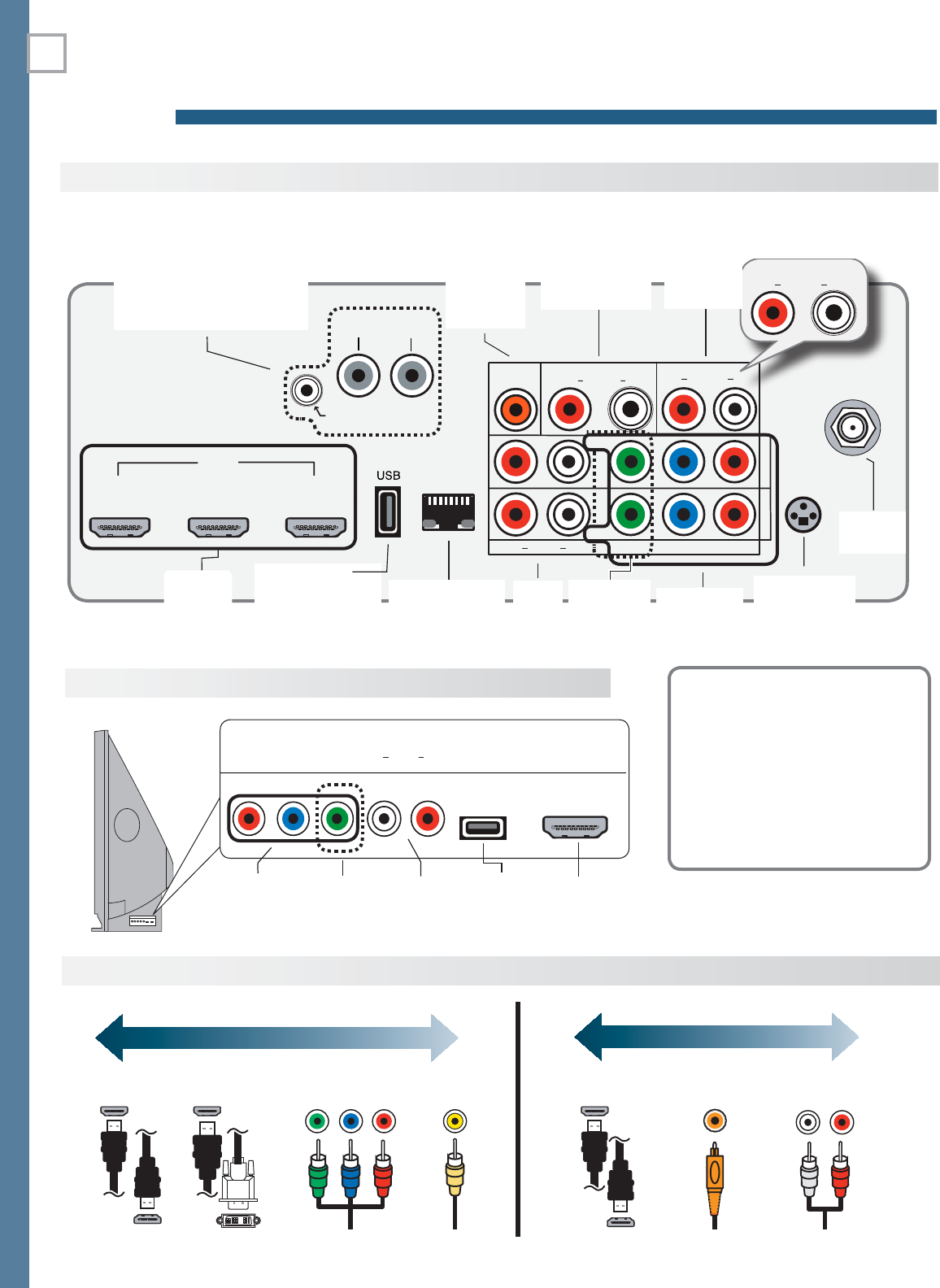 USB