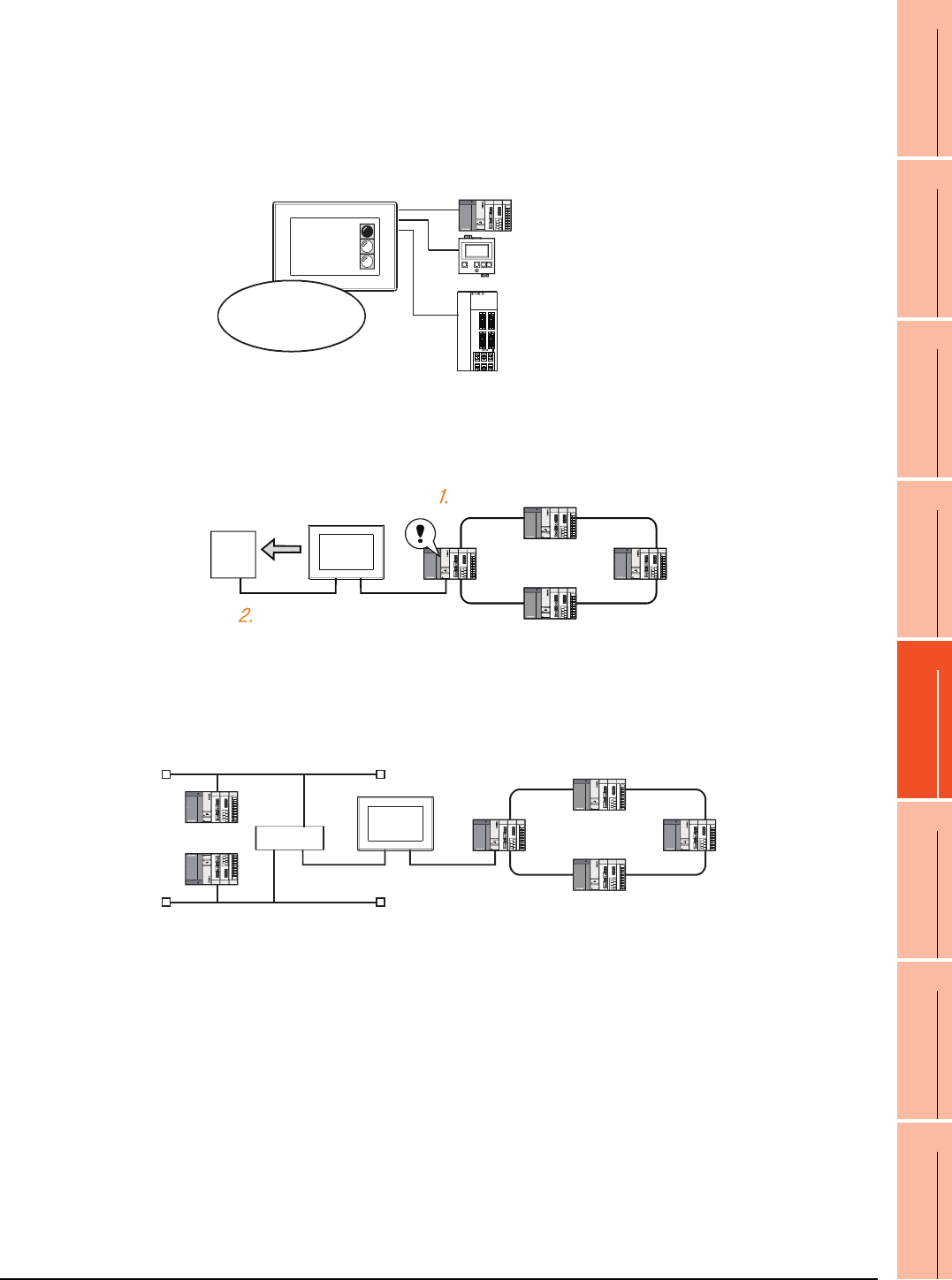 1.

2.