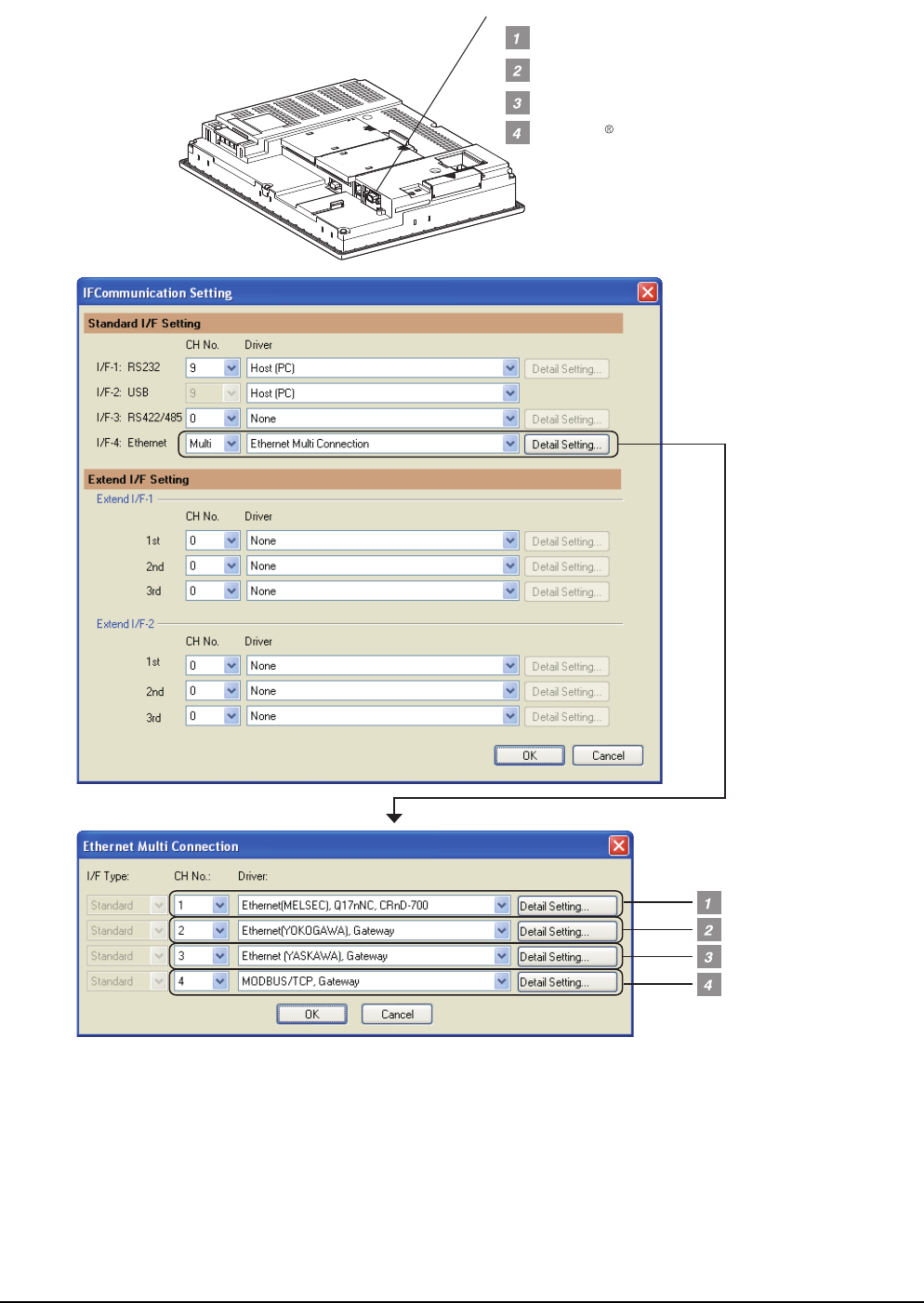 1
2
3
4 ®

IFCommunication Setting

Standard I/F Setting

| | CH No. | Driver | |
|---|---|---|---|
| I/F-1: RS232 | 9 | Host (PC) | Detail Setting... |
| I/F-2: USB | 9 | Host (PC) | |
| I/F-3: RS422/485 | 0 | None | Detail Setting... |
| I/F-4: Ethernet | Multi | Ethernet Multi Connection | Detail Setting... |

Extend I/F Setting

Extend I/F-1

| | CH No. | Driver | |
|---|---|---|---|
| 1st | 0 | None | Detail Setting... |
| 2nd | 0 | None | Detail Setting... |
| 3rd | 0 | None | Detail Setting... |

Extend I/F-2

| | CH No. | Driver | |
|---|---|---|---|
| 1st | 0 | None | Detail Setting... |
| 2nd | 0 | None | Detail Setting... |
| 3rd | 0 | None | Detail Setting... |

OK Cancel

Ethernet Multi Connection

| I/F Type: | CH No.: | Driver: | | |
|---|---|---|---|---|
| Standard | 1 | Ethernet(MELSEC), Q17nNC, CRnD-700 | Detail Setting... | 1 |
| Standard | 2 | Ethernet(YOKOGAWA), Gateway | Detail Setting... | 2 |
| Standard | 3 | Ethernet (YASKAWA), Gateway | Detail Setting... | 3 |
| Standard | 4 | MODBUS/TCP, Gateway | Detail Setting... | 4 |

OK Cancel