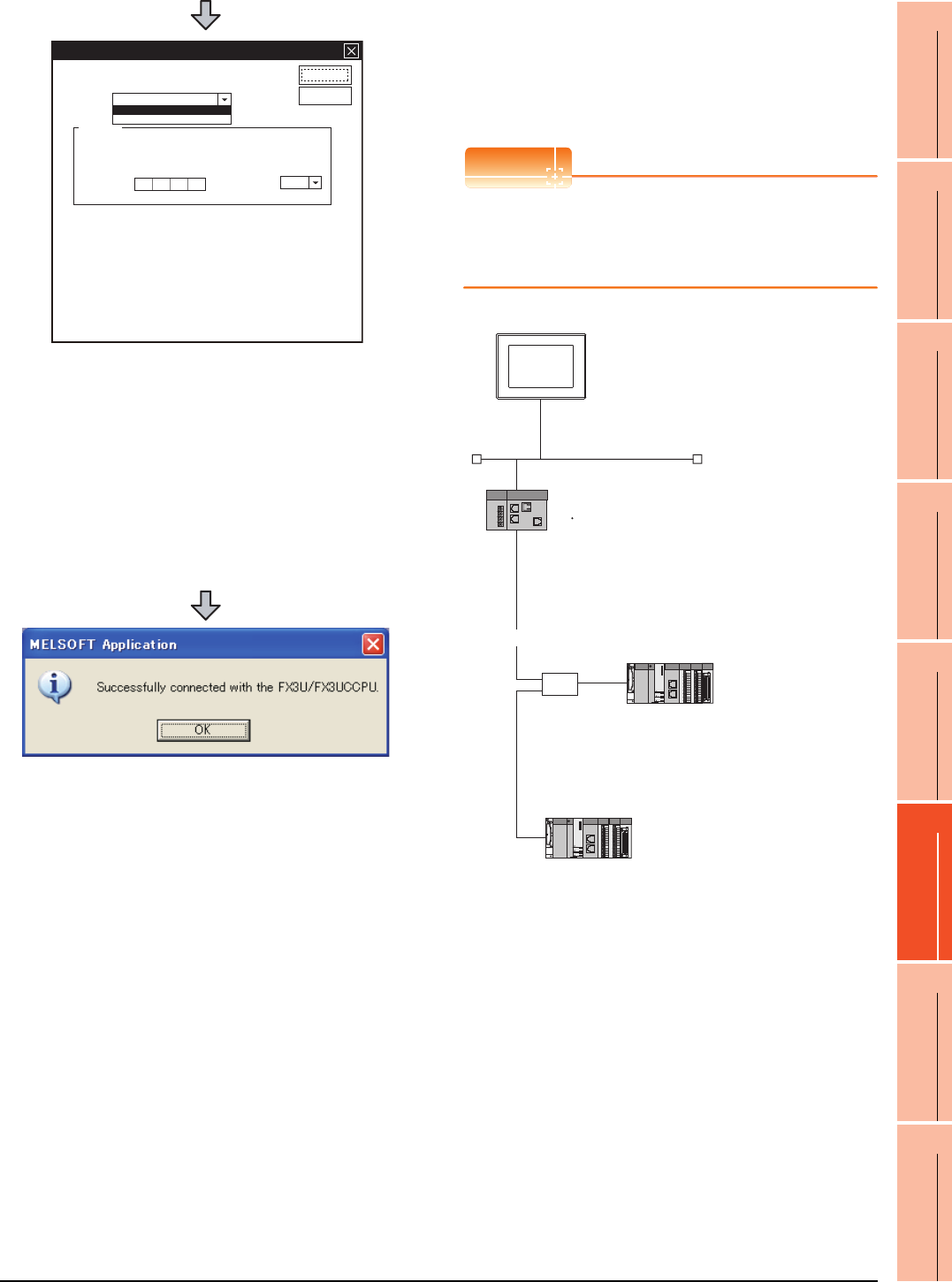 MELSOFT Application

Successfully connected with the FX3U/FX3UCCPU.

OK