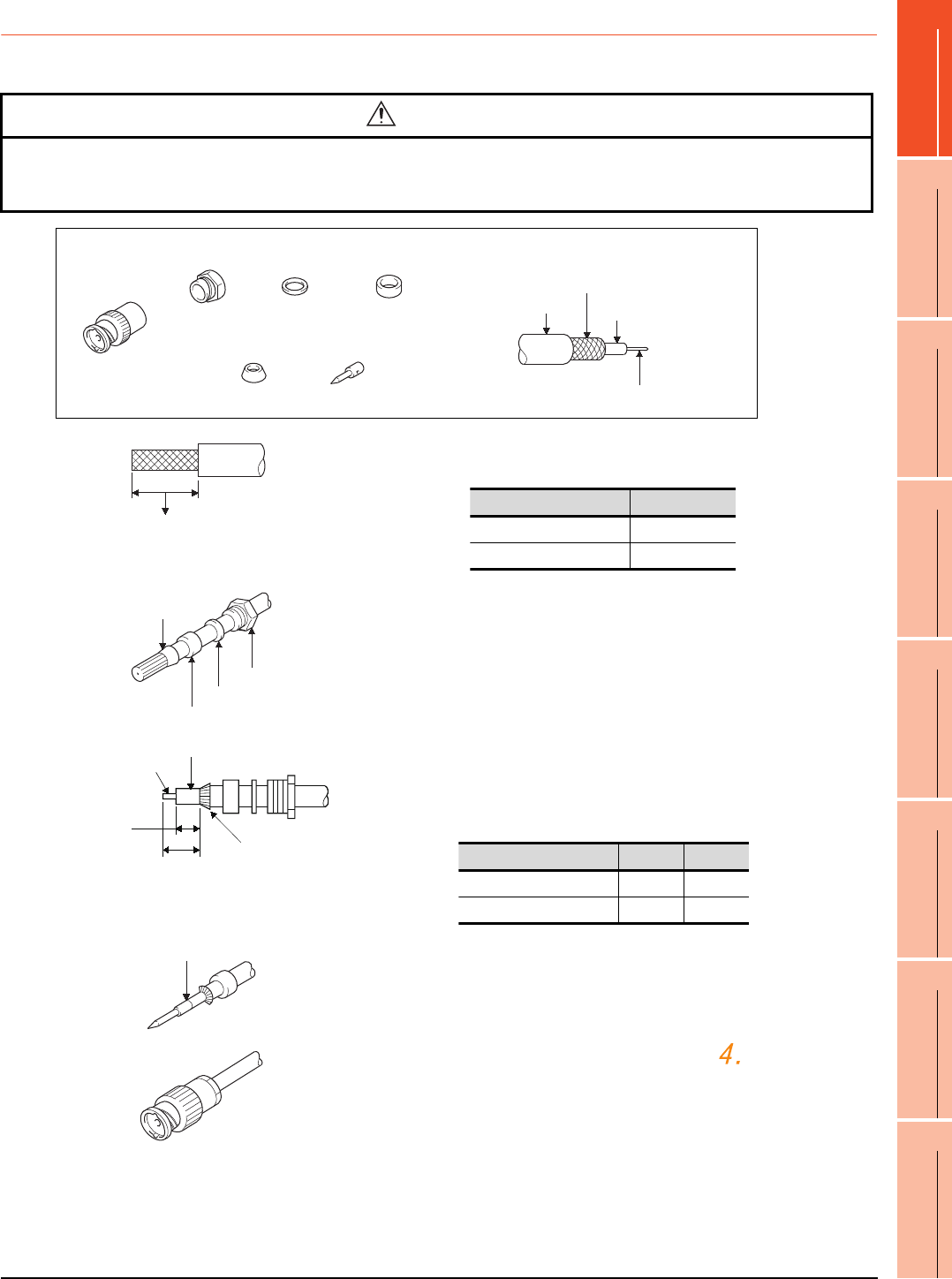 4.