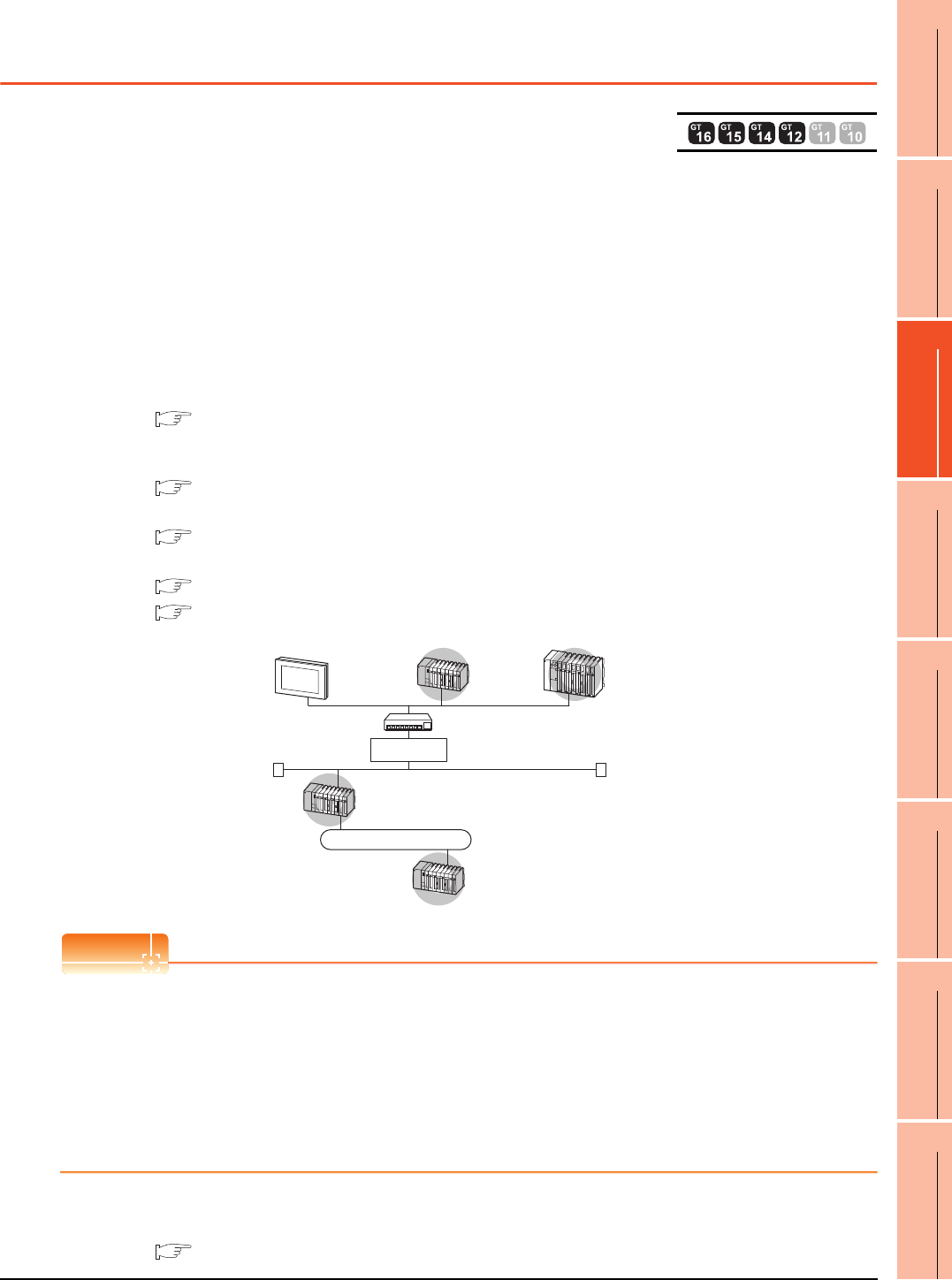 GT 16 GT 15 GT 14 GT 12 GT 11 GT 10