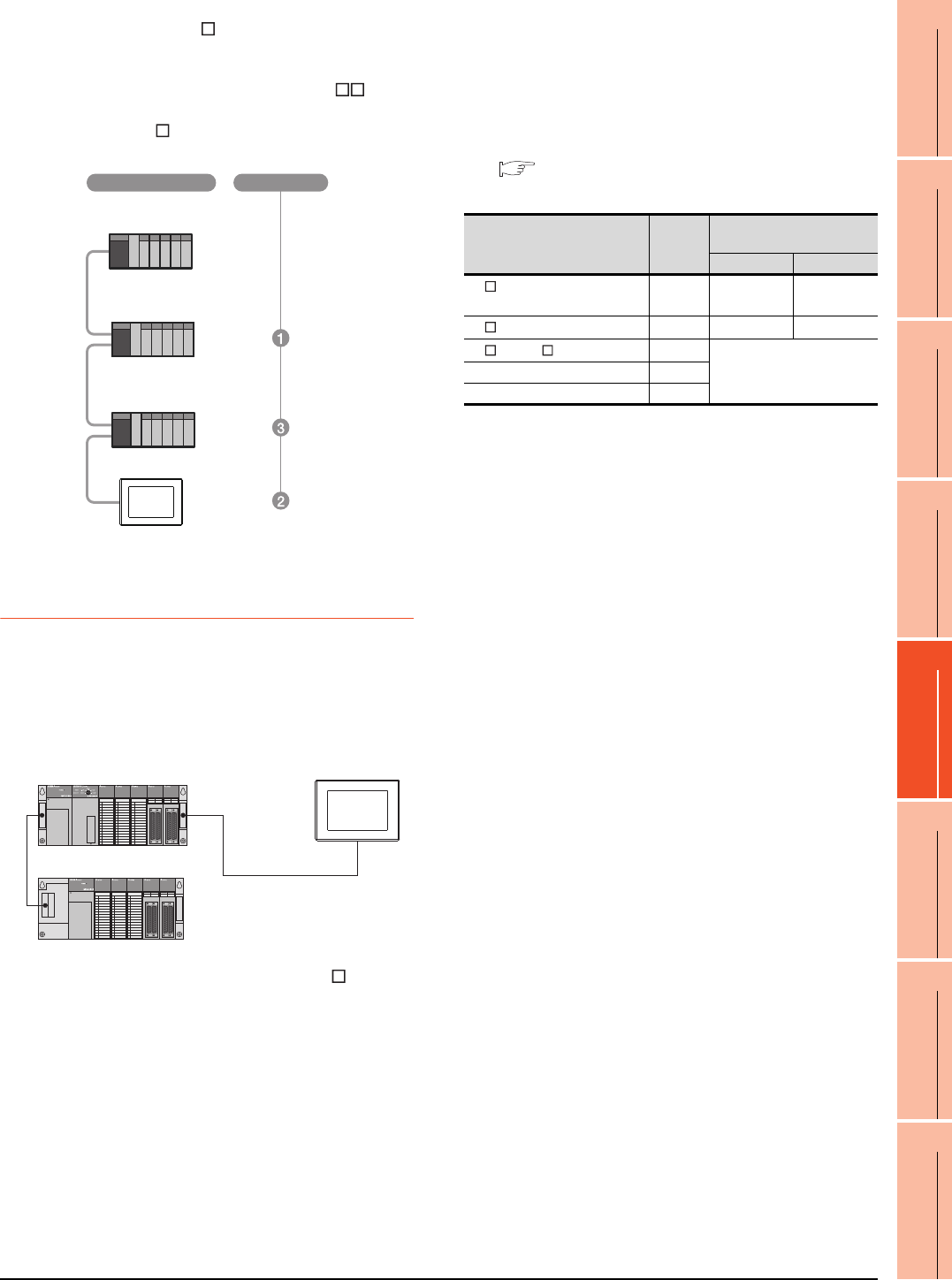 1
3
2