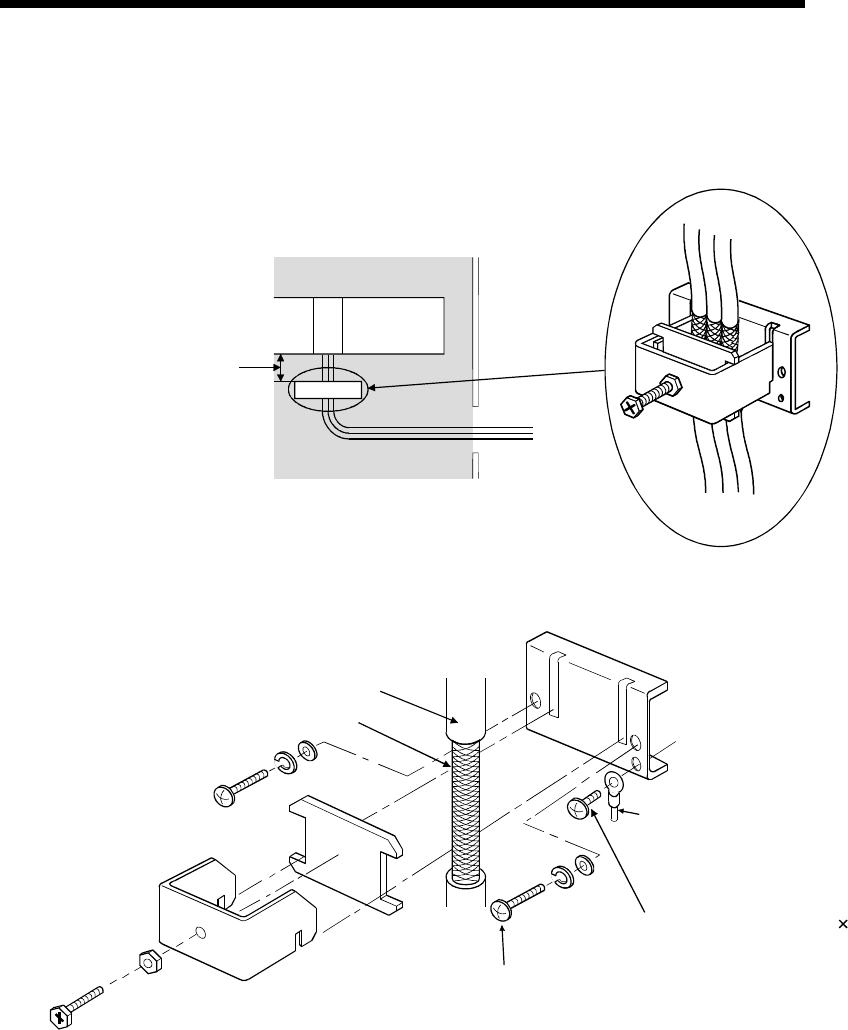 ×