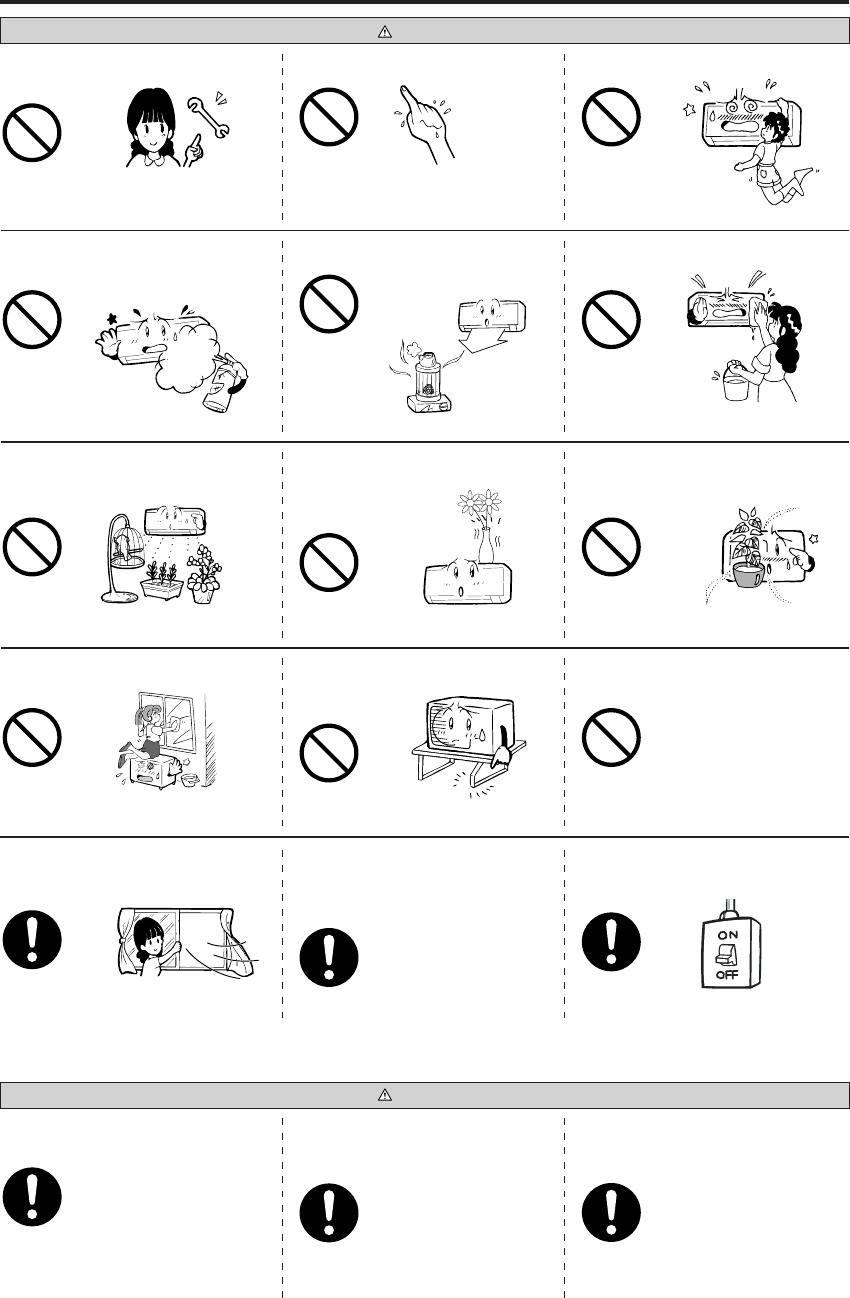 ON
OFF