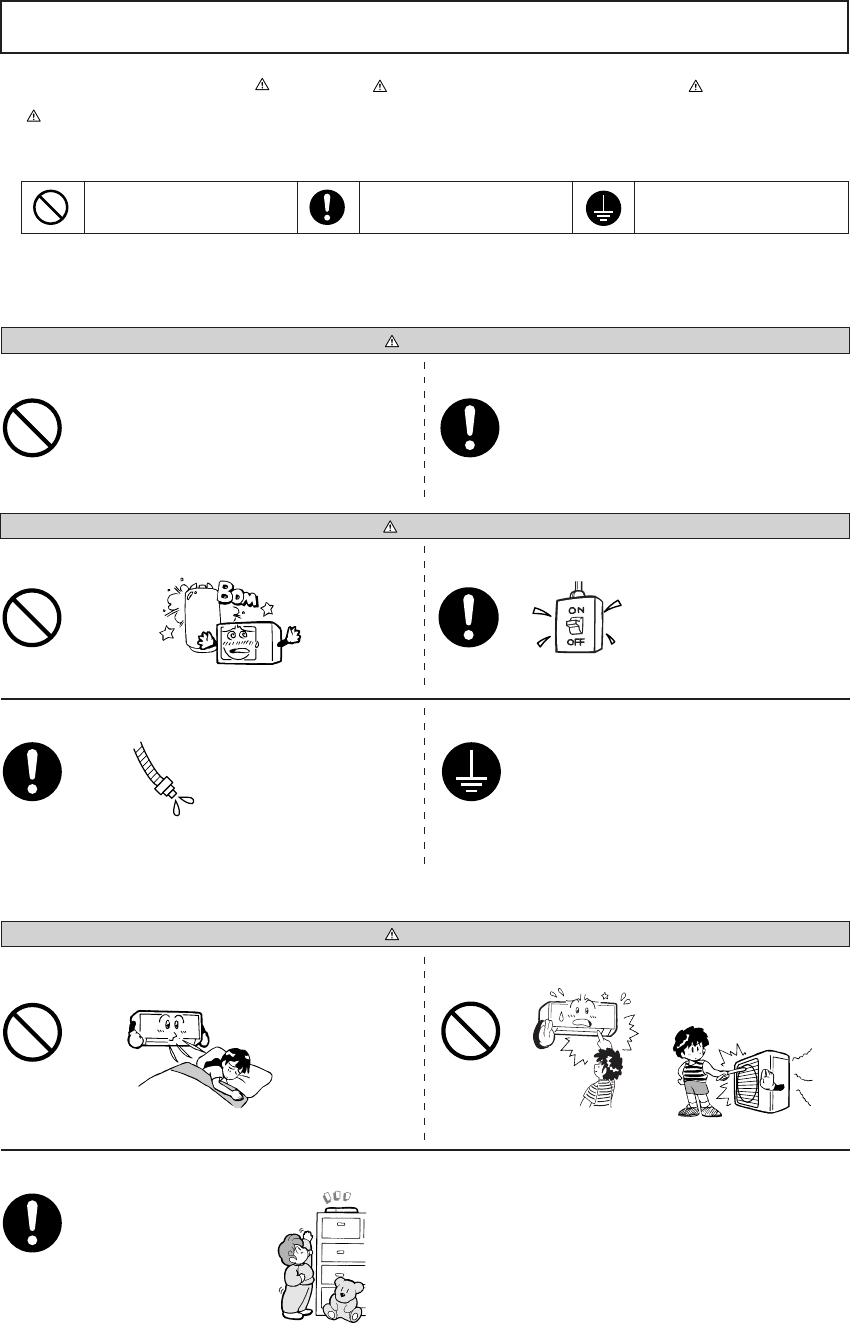 BOM

ON

OFF